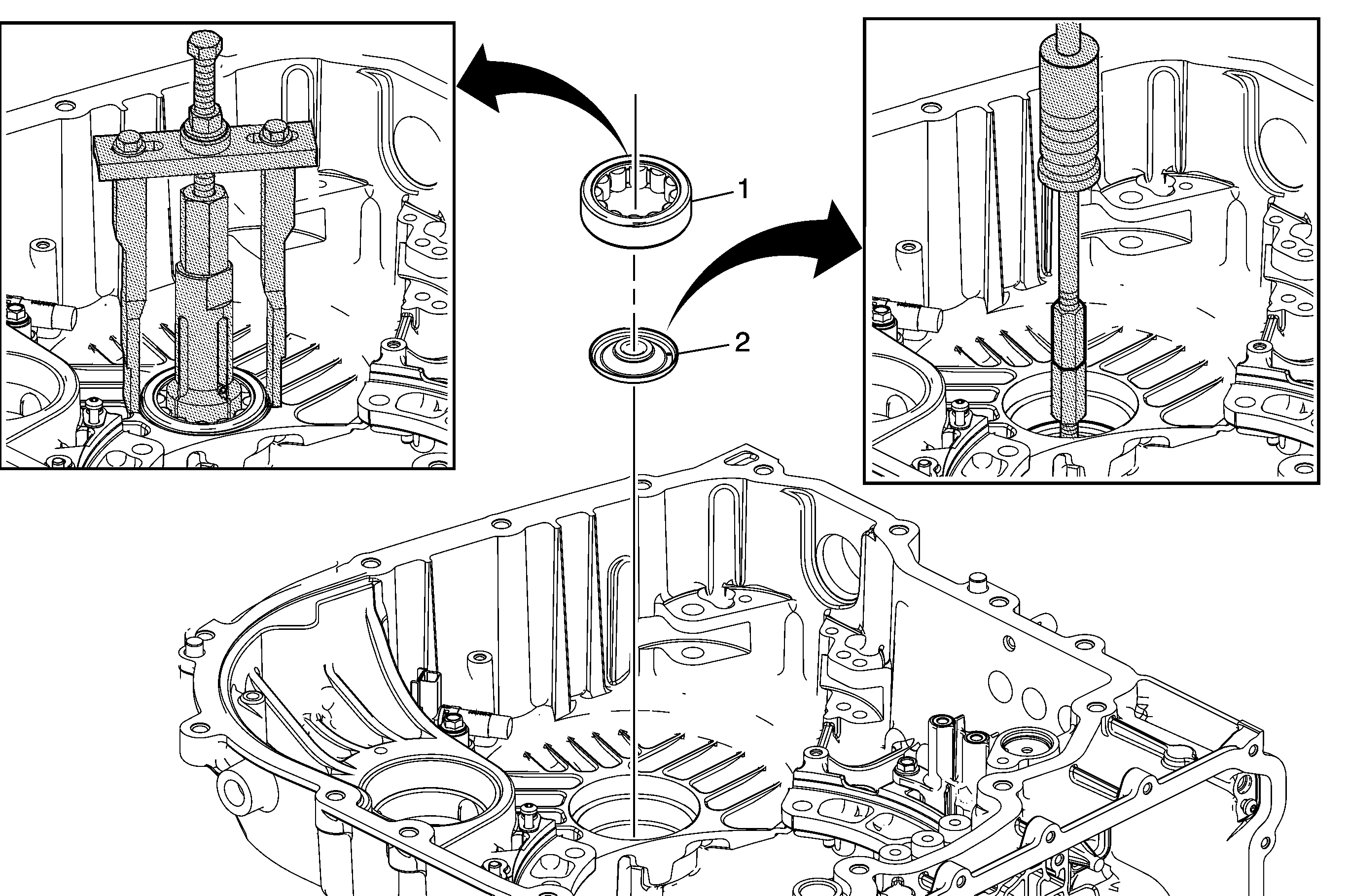 1
2