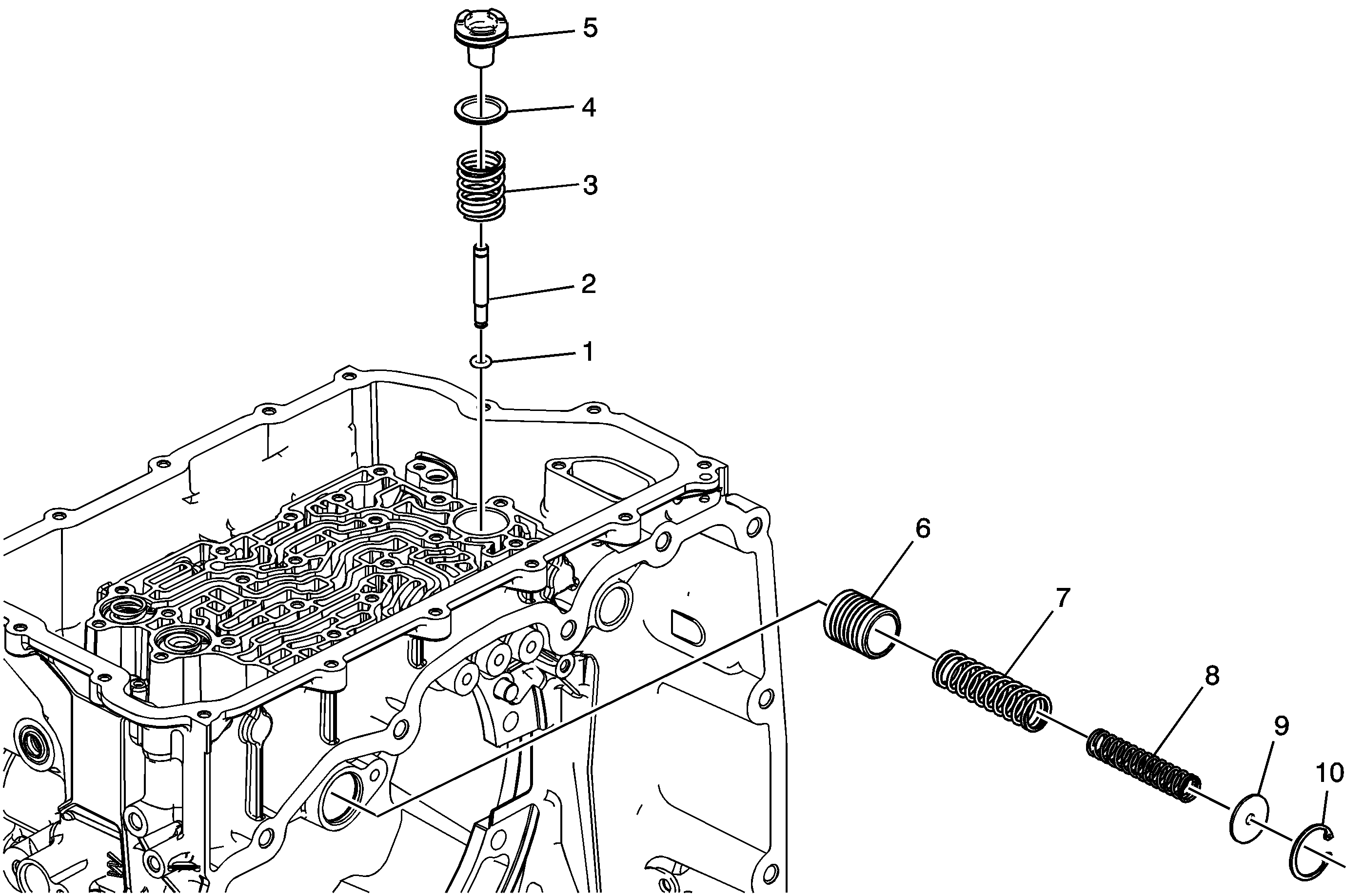 5
4
3
2
1
6
7
8
9
10