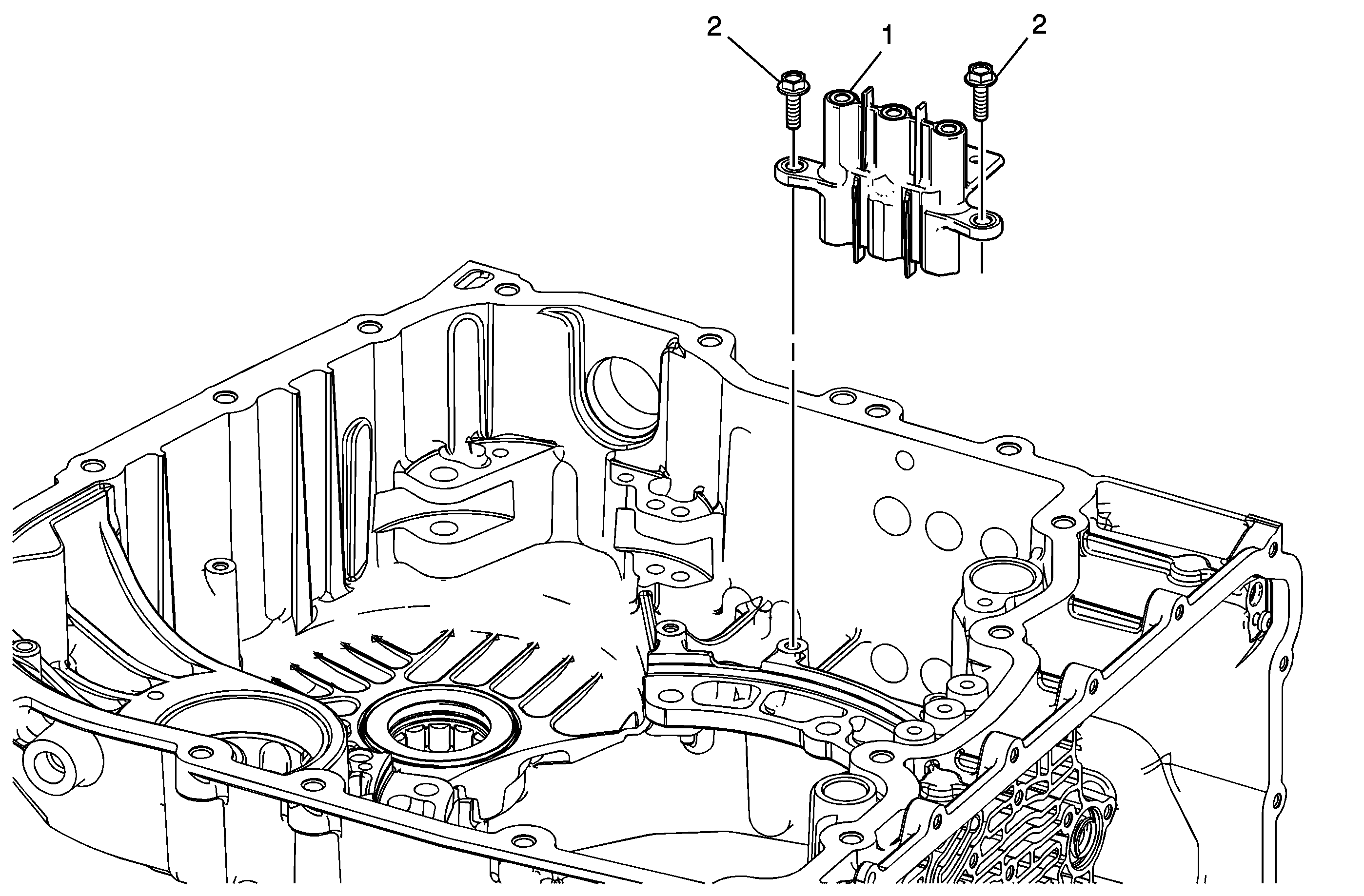 2
1
2