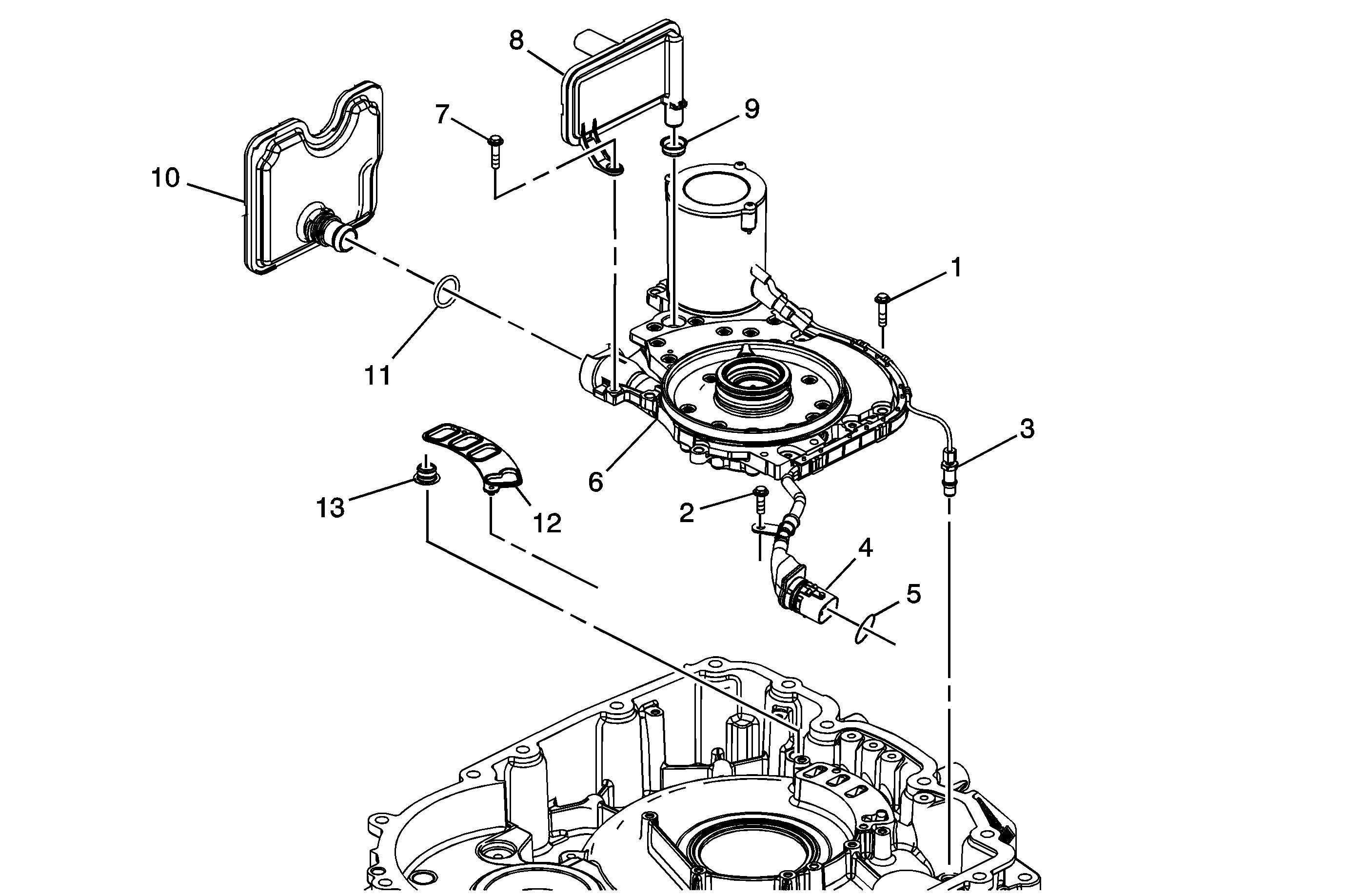 8
7
9
10
1
11
3
6
13
12
2
4
5