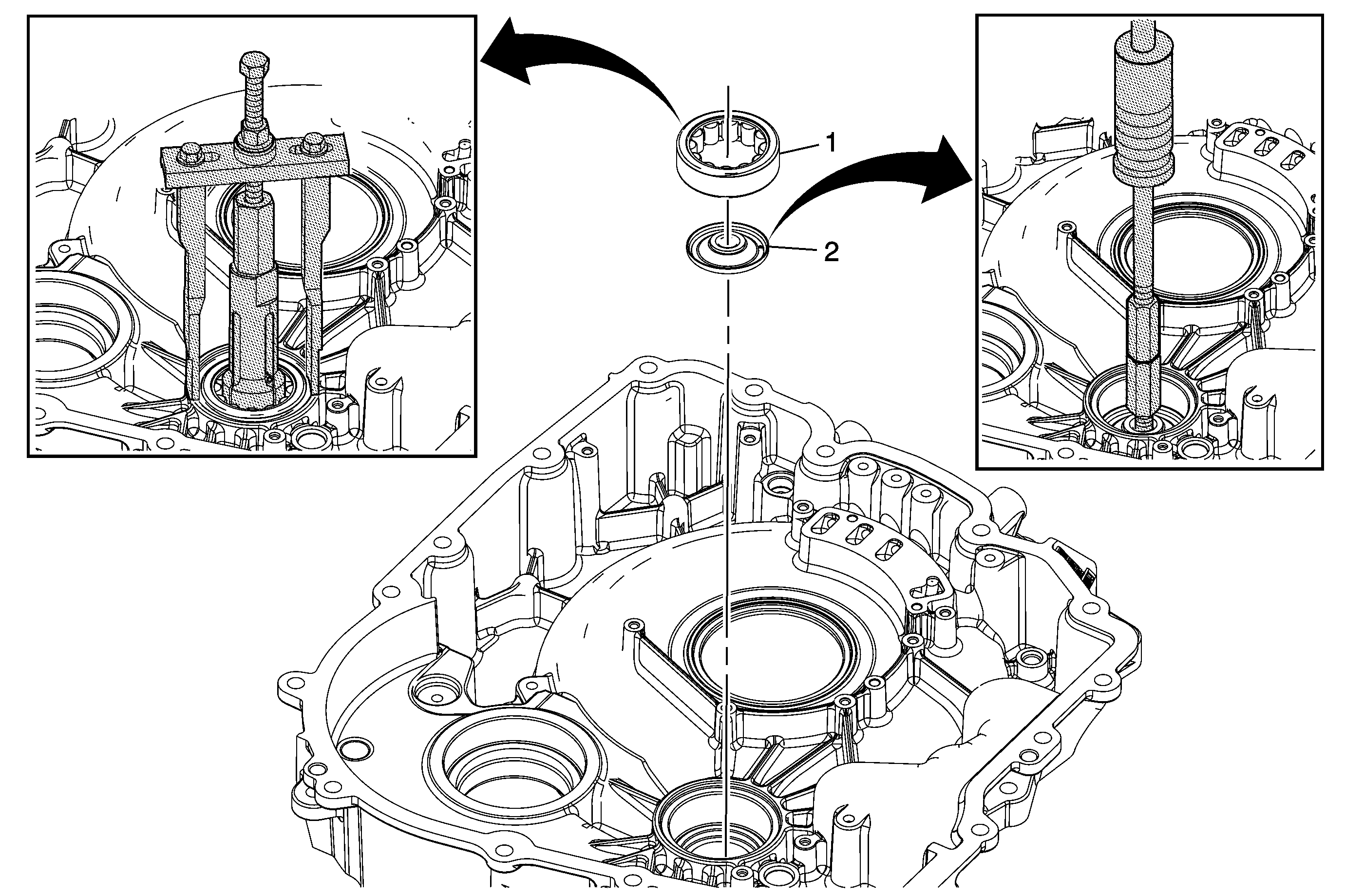 1

2