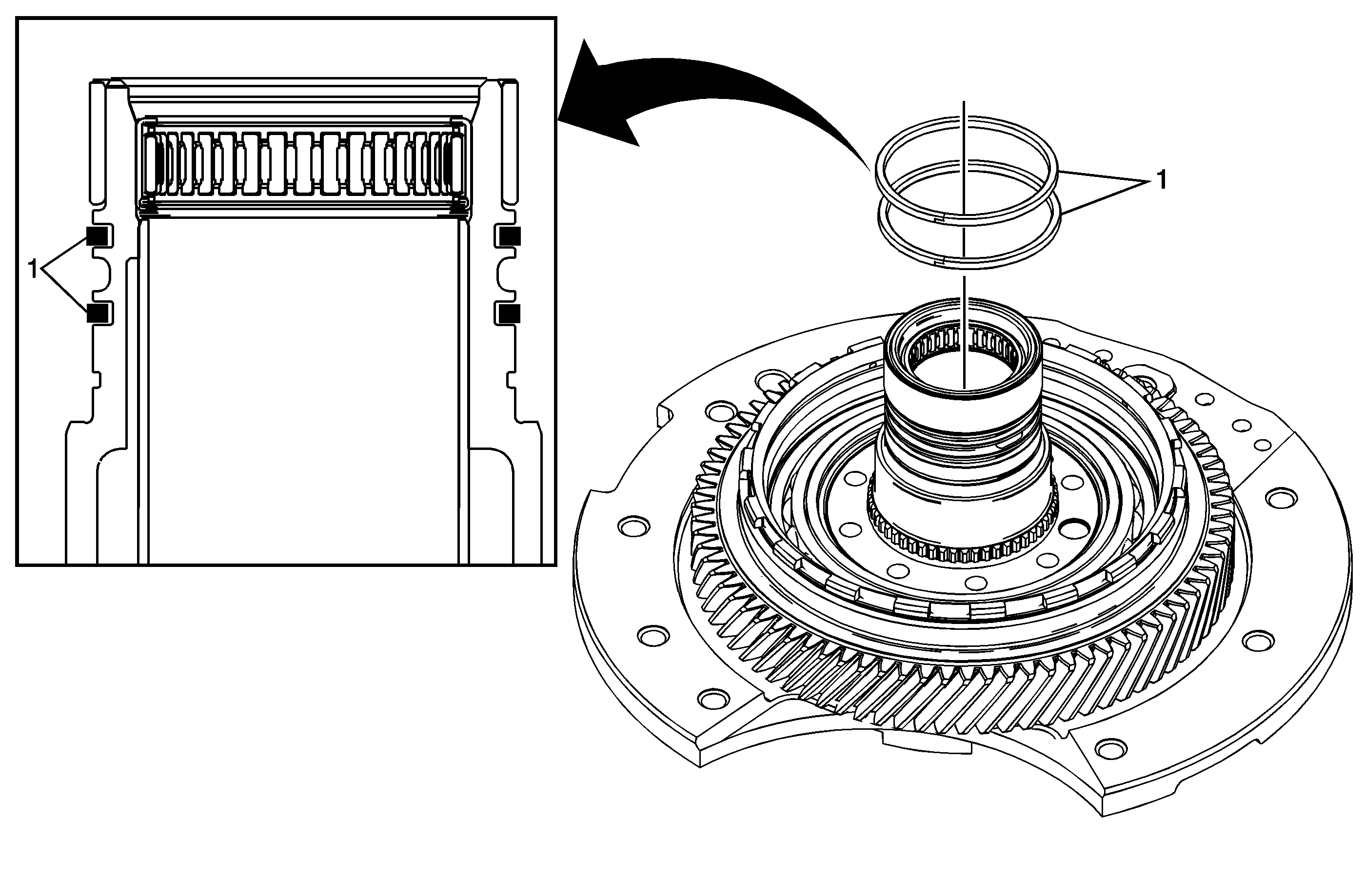 1

1