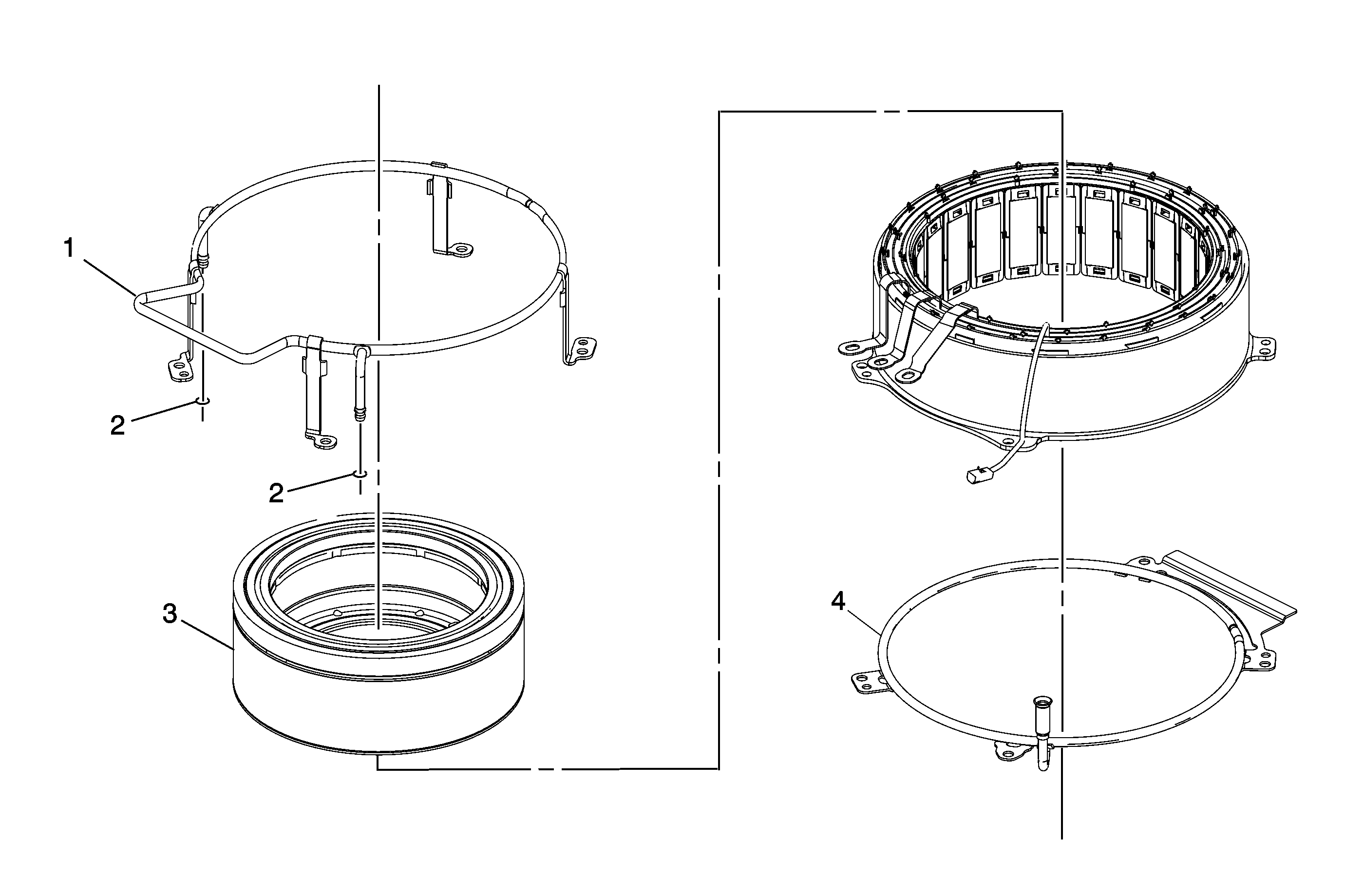 1
2
2
3
4