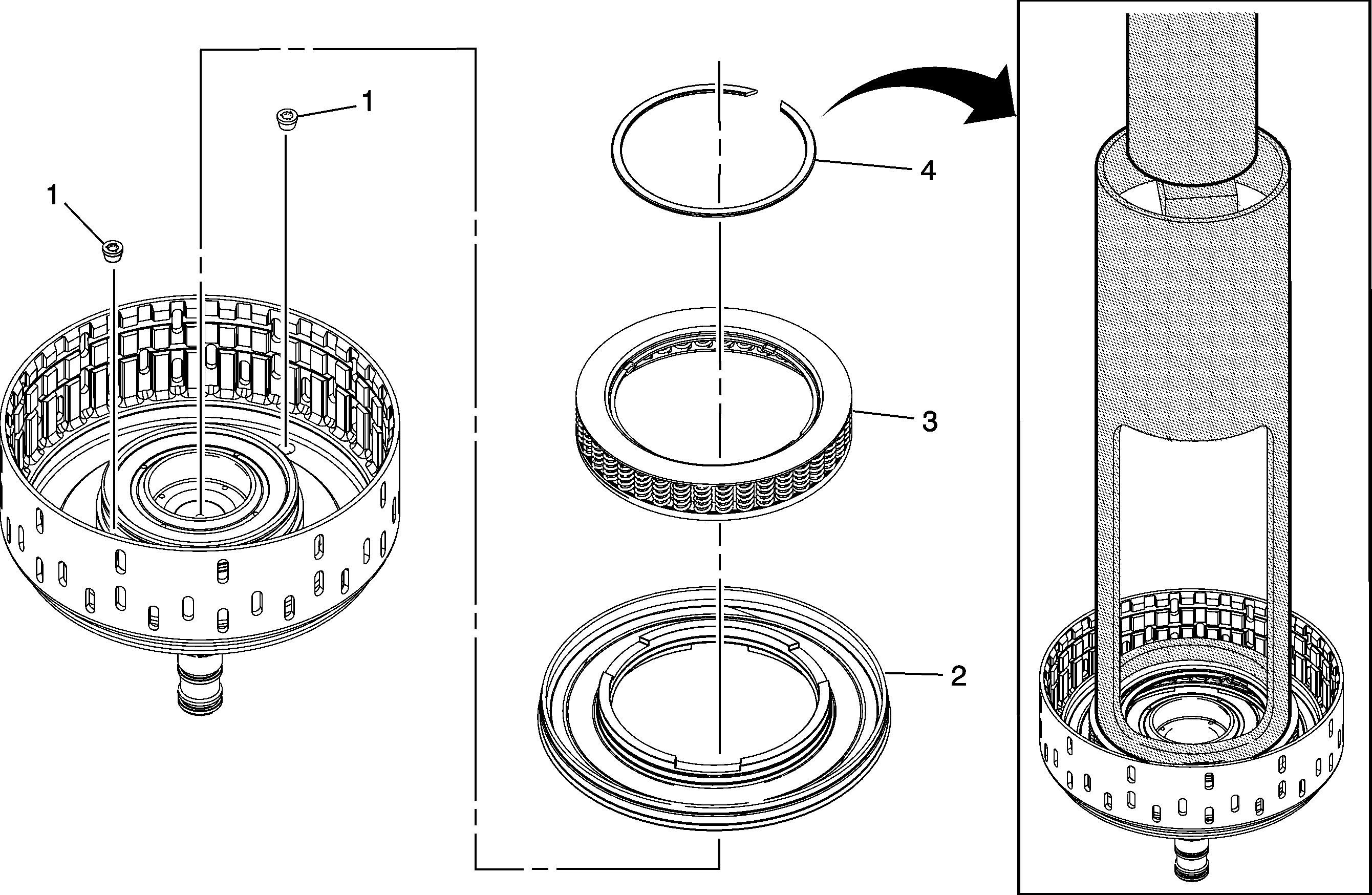 1
1
4
3
2