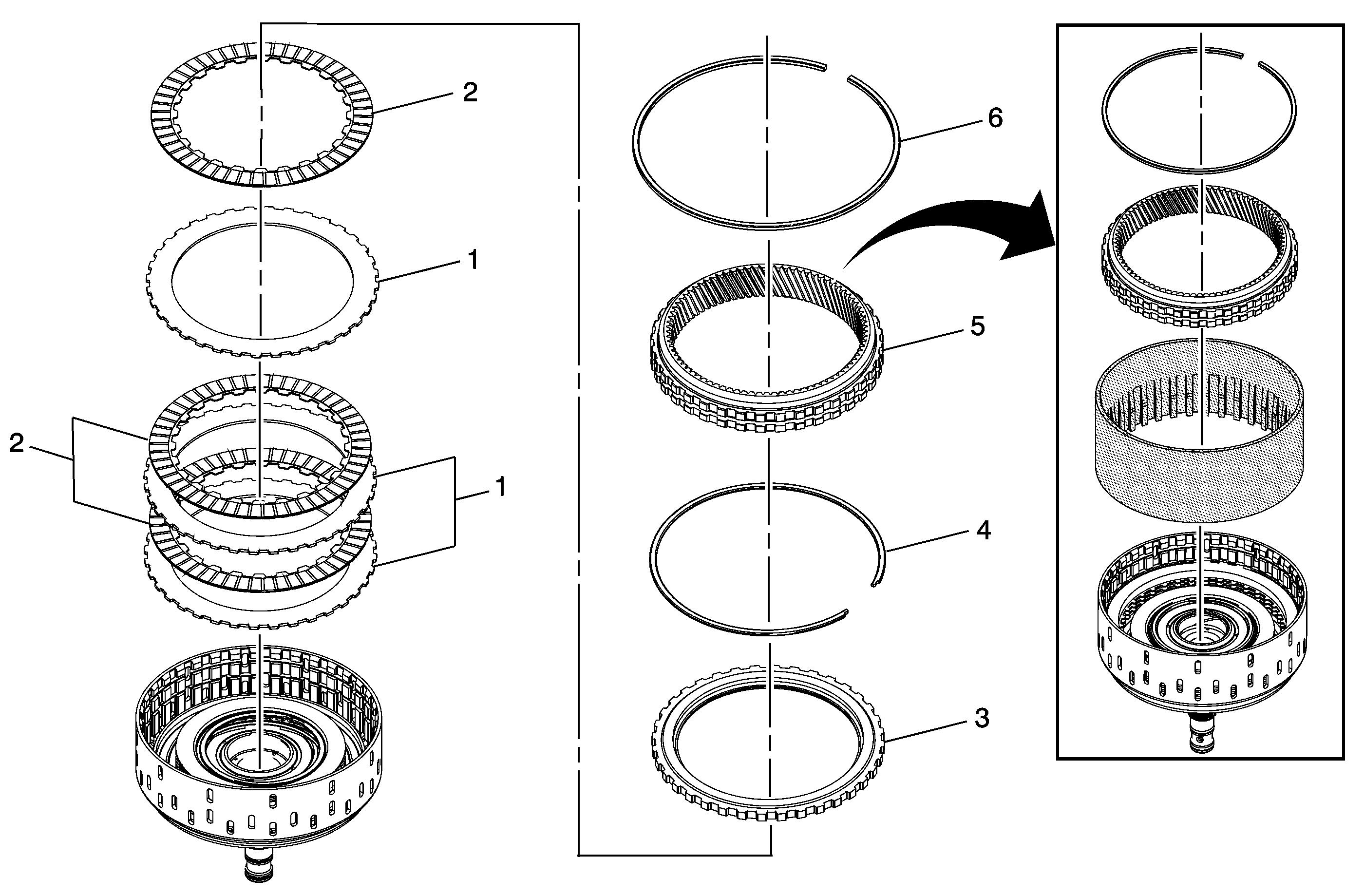 2
1
2
1
6
5
4
3