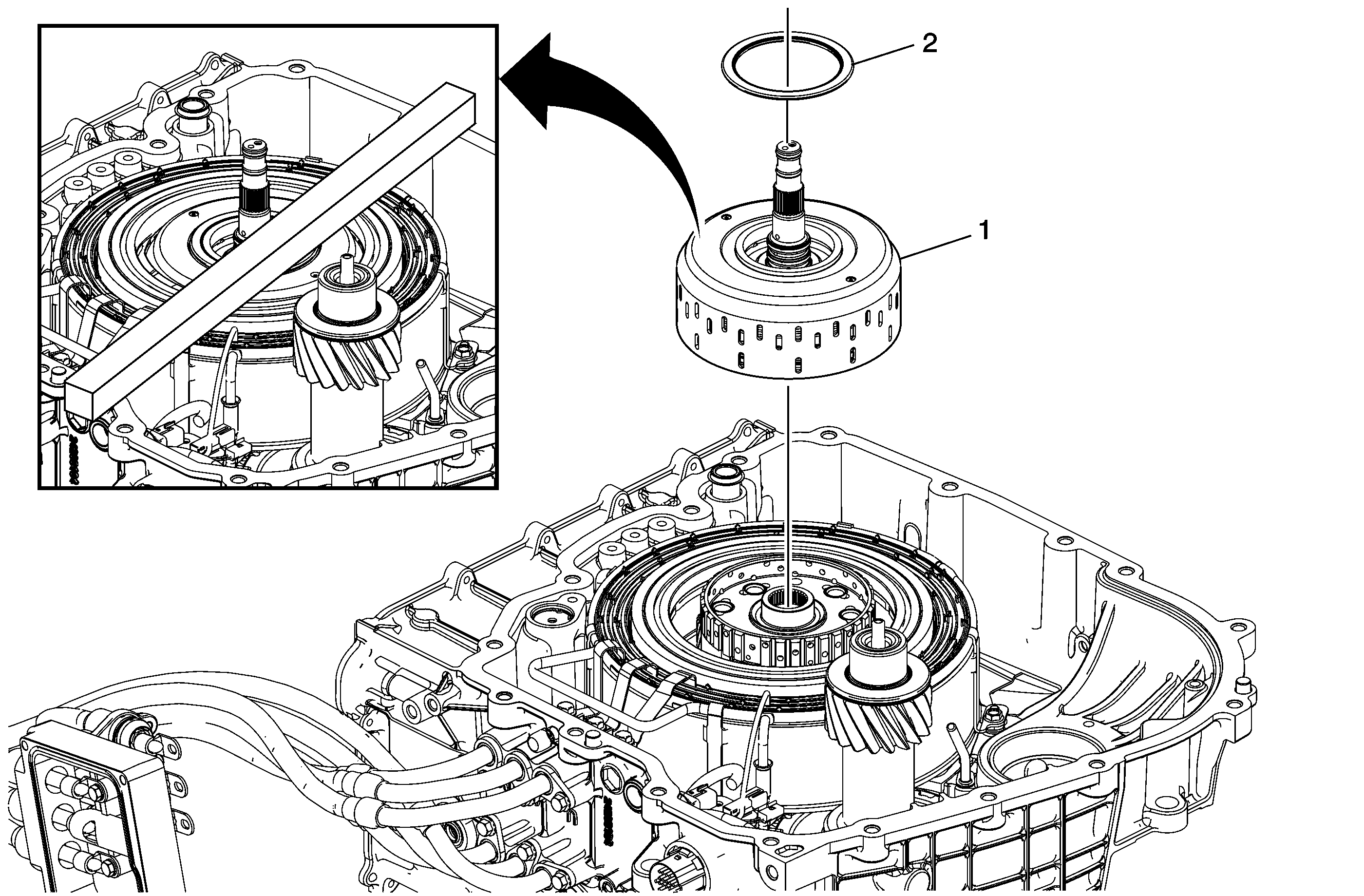 2

1