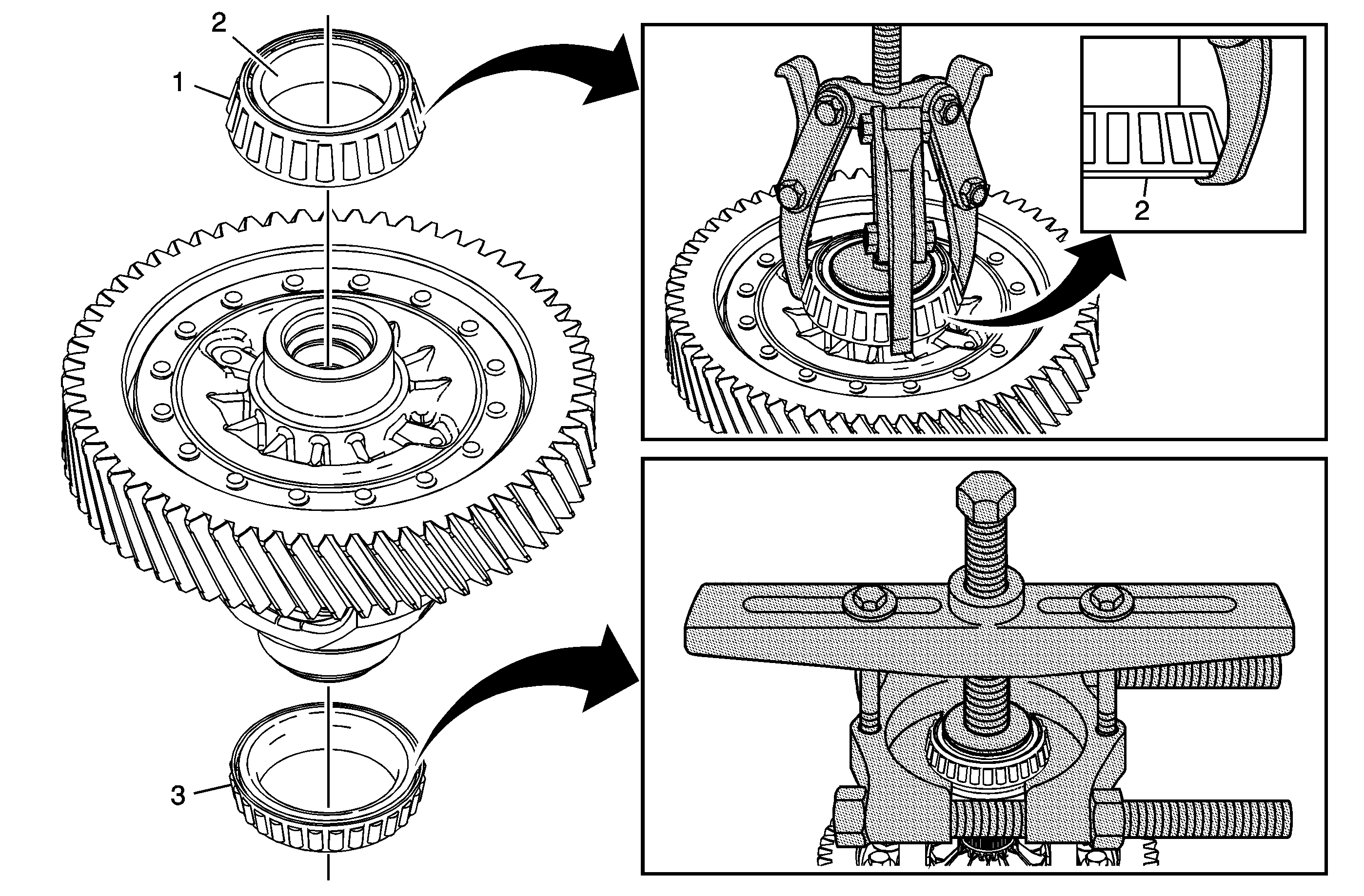 2
1
2
3