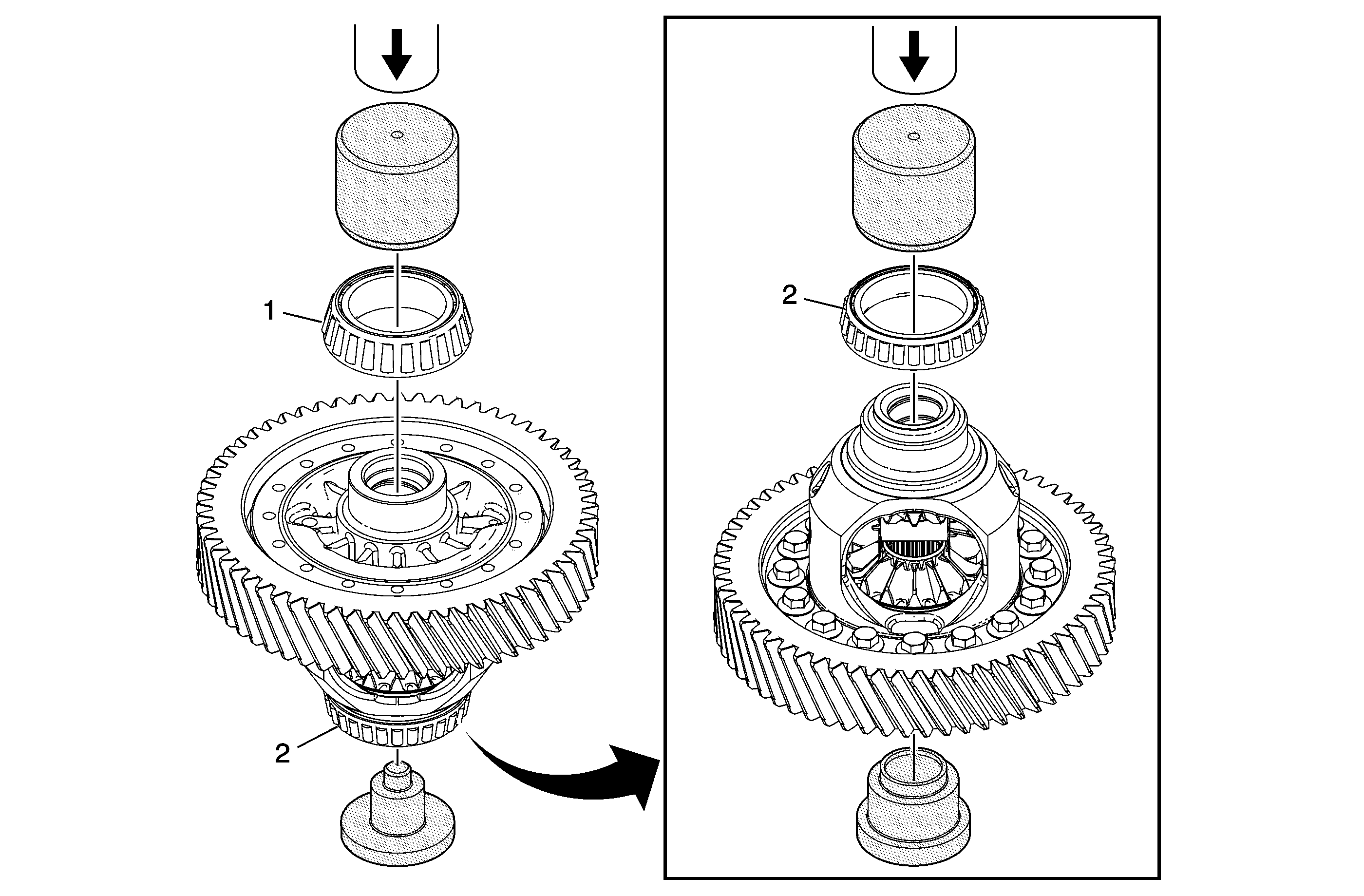 1
2
2