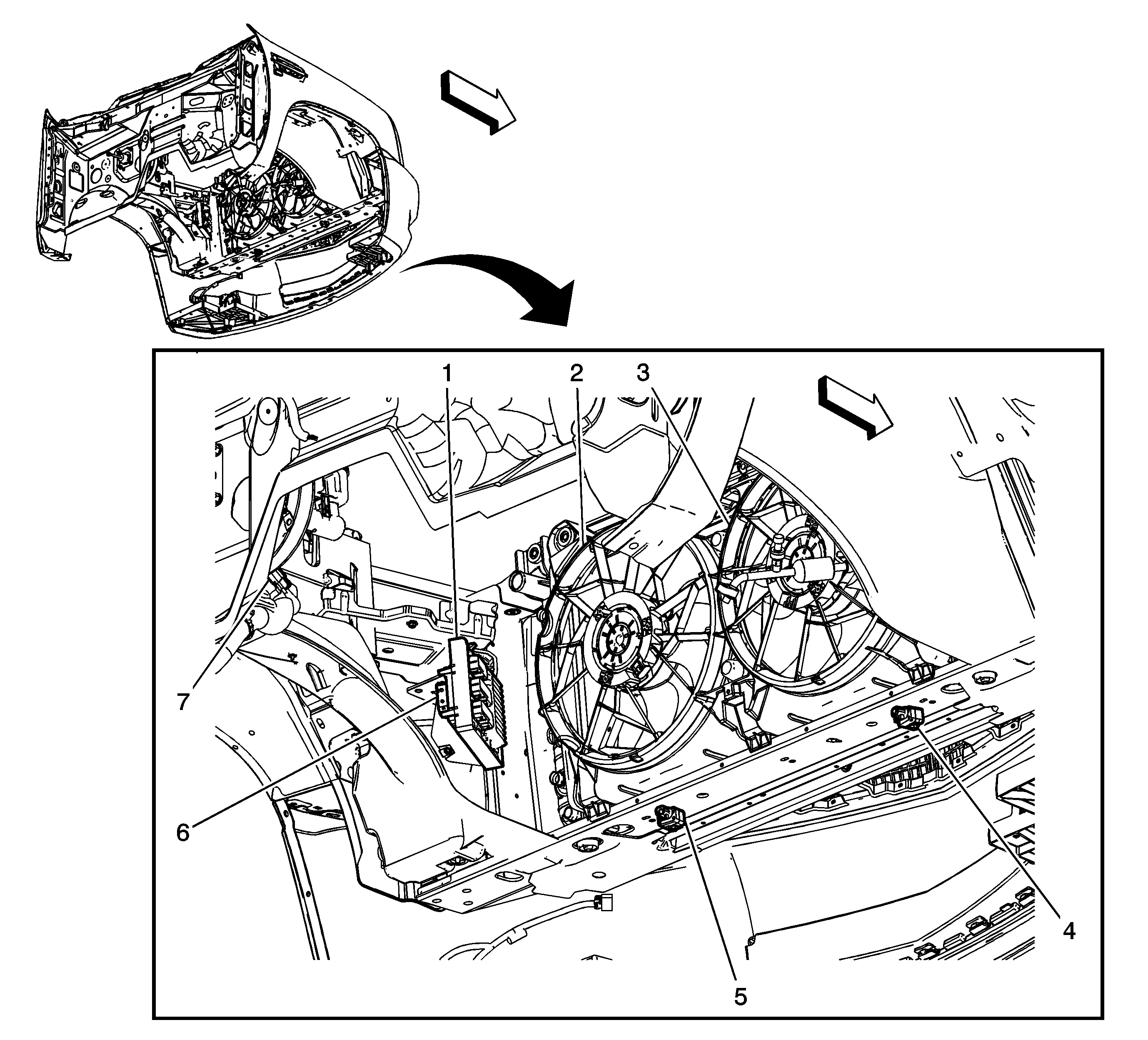 1
2
3
7
6
4
5