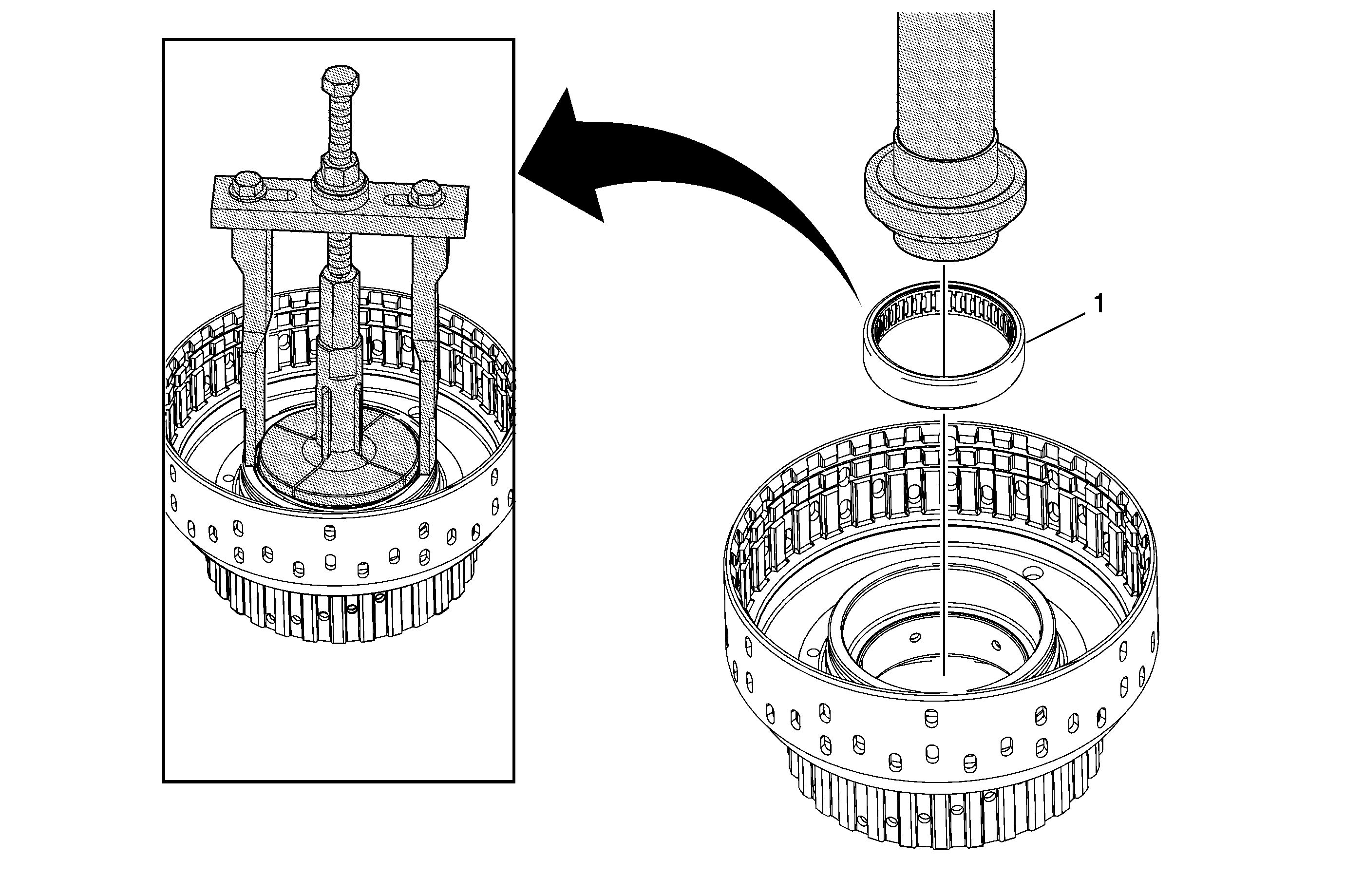 1