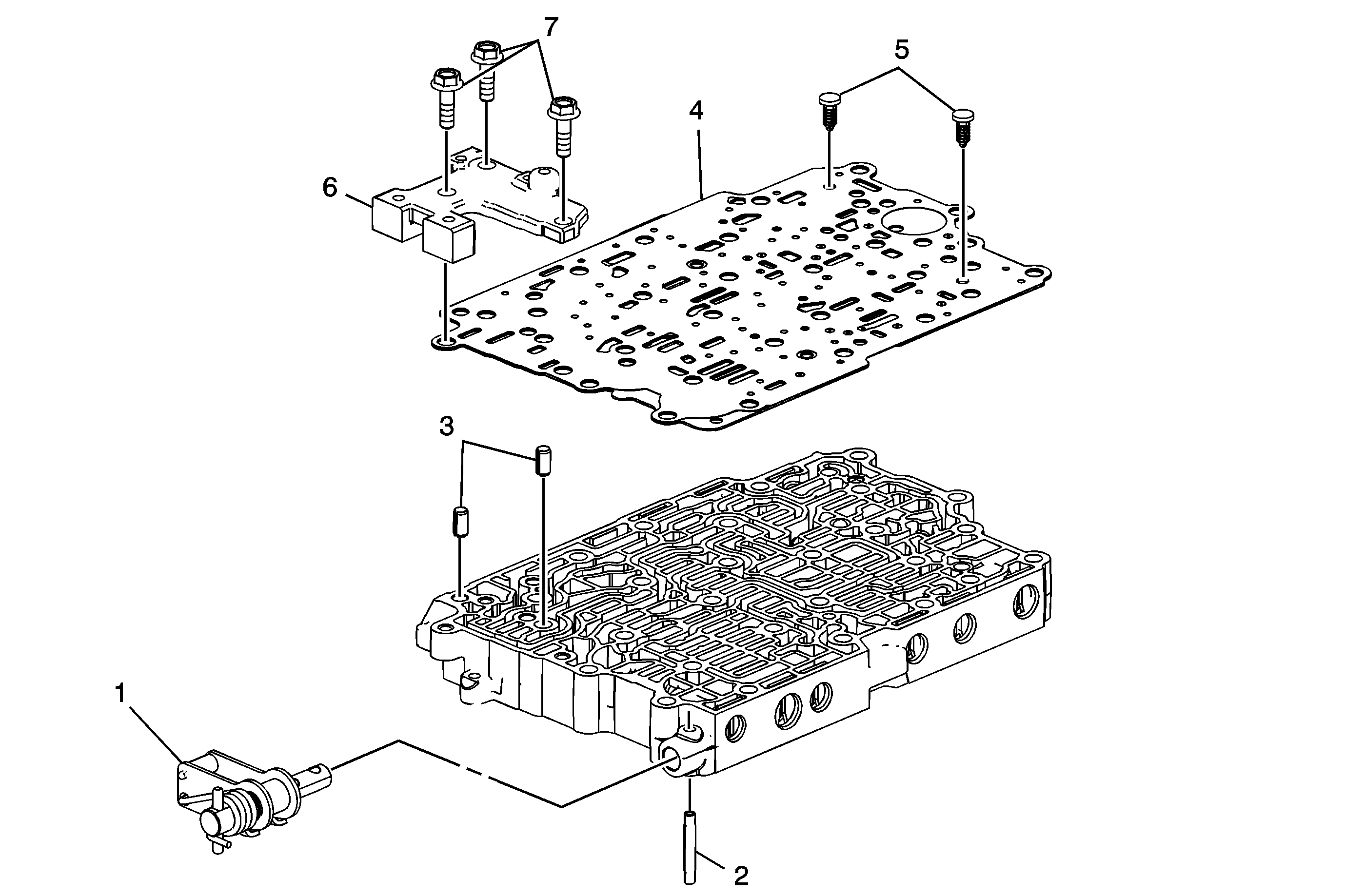 7
5
4
6
3
1
2