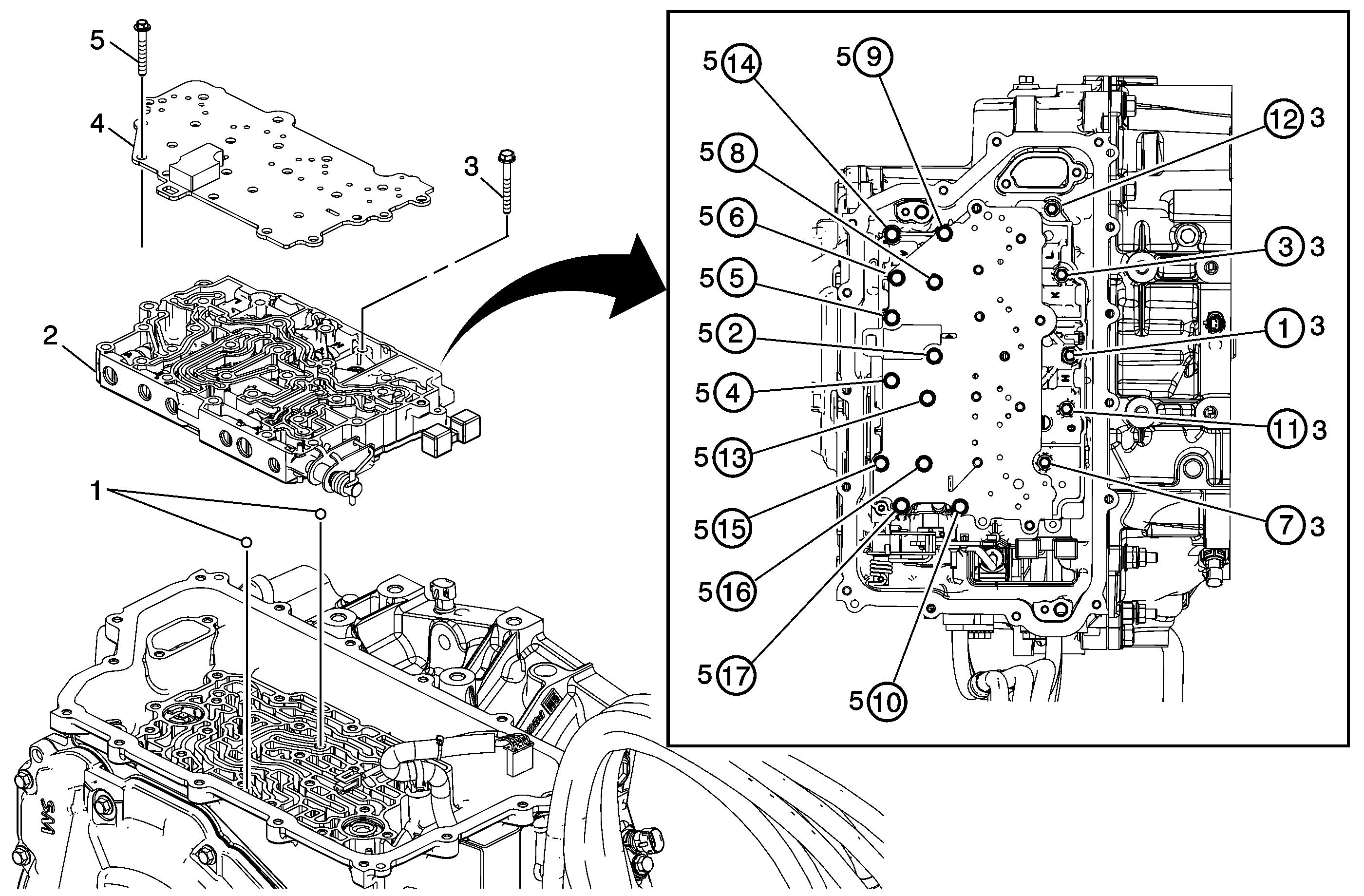 5
4
3
2
1

5 14
5 9
5 8
5 6
5 5
5 2
5 4
5 13
5 15
5 16
5 17
5 10
12 3
3 3
1 3
11 3
7 3