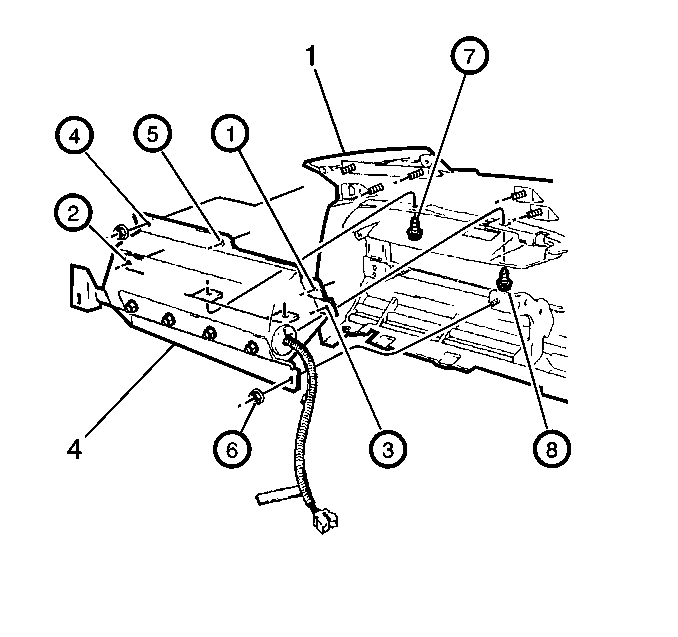 1
7
4
5
1
2
4
6
3
8