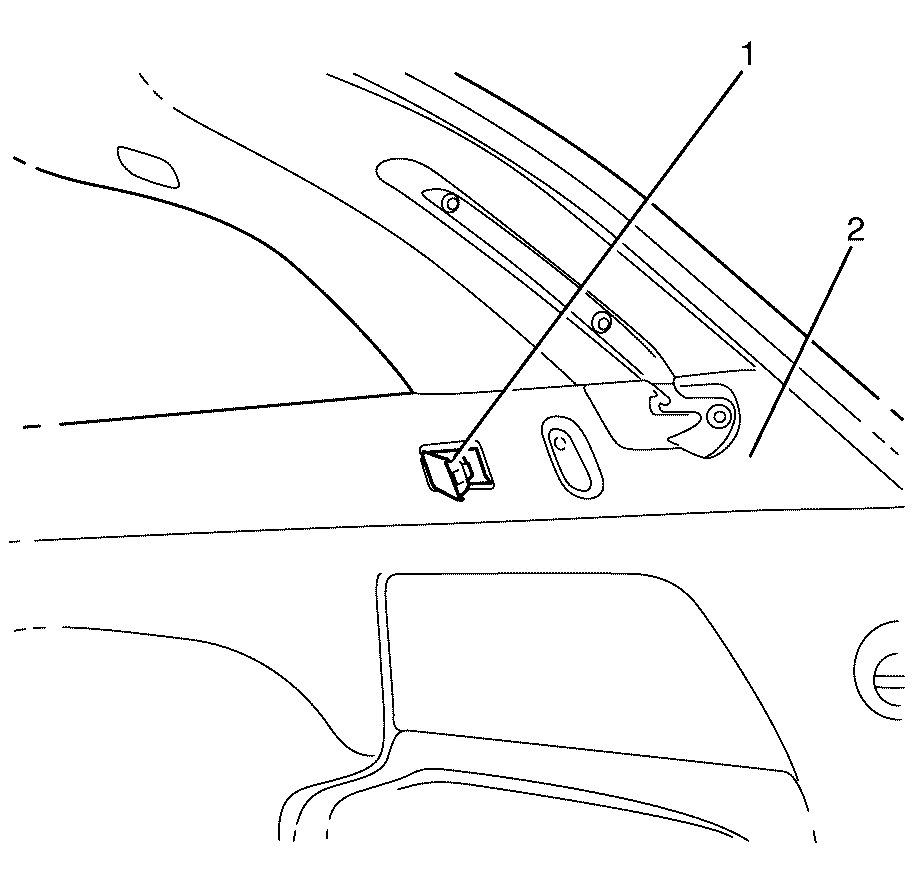 1
2