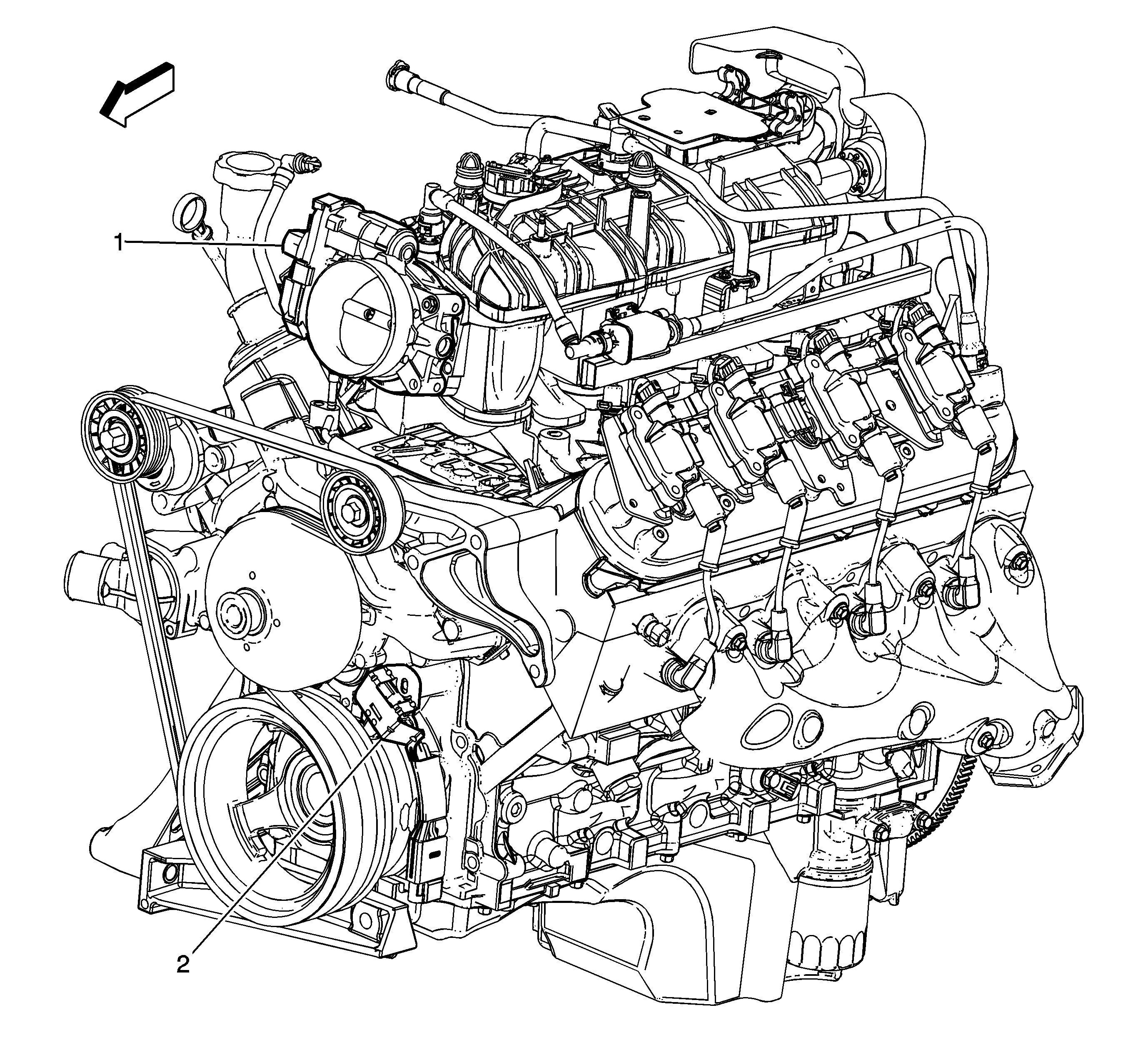 1

2