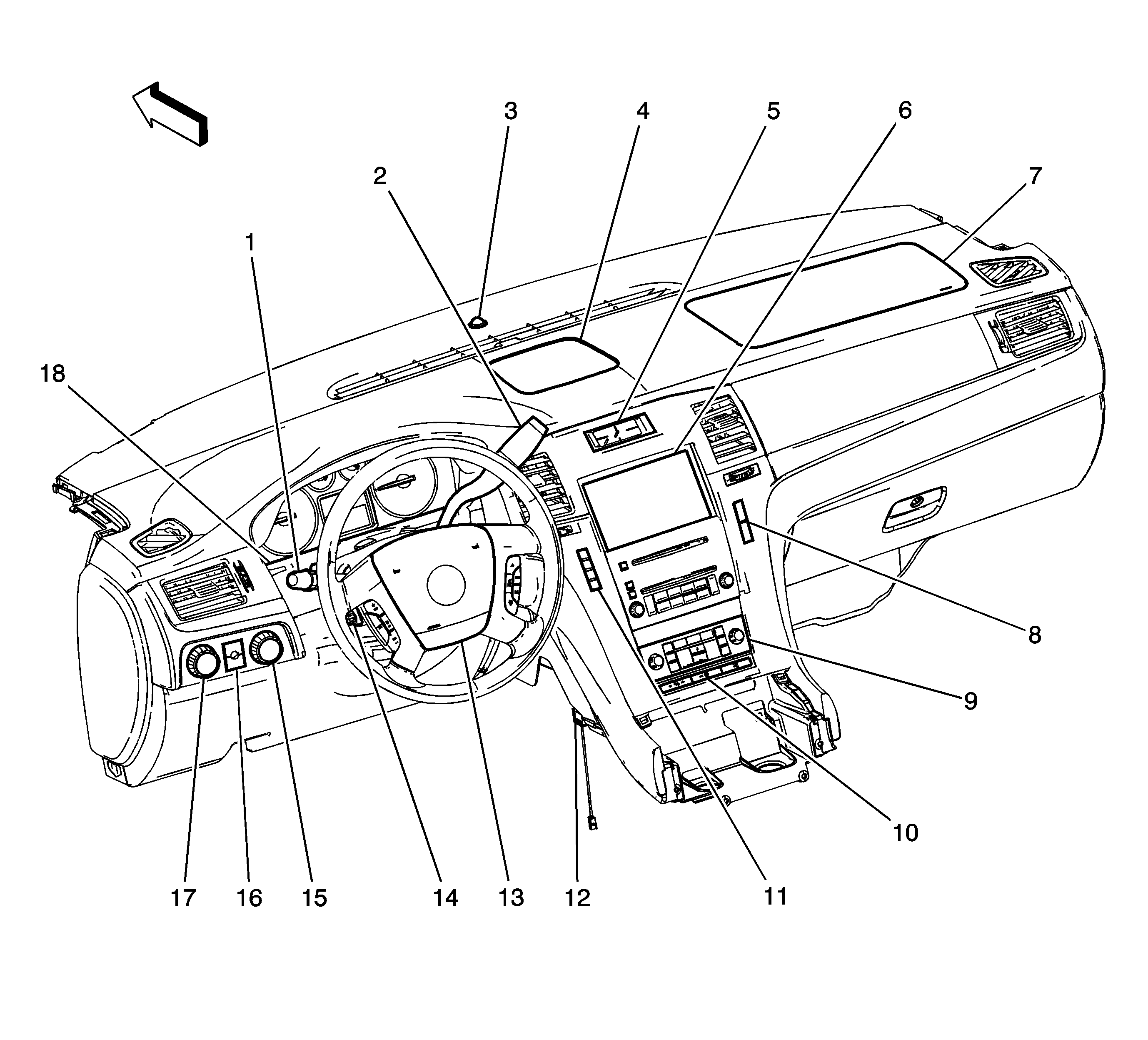 3
4
5
6
2
7
1
18
8
9
10
17
16
15
14
13
12
11