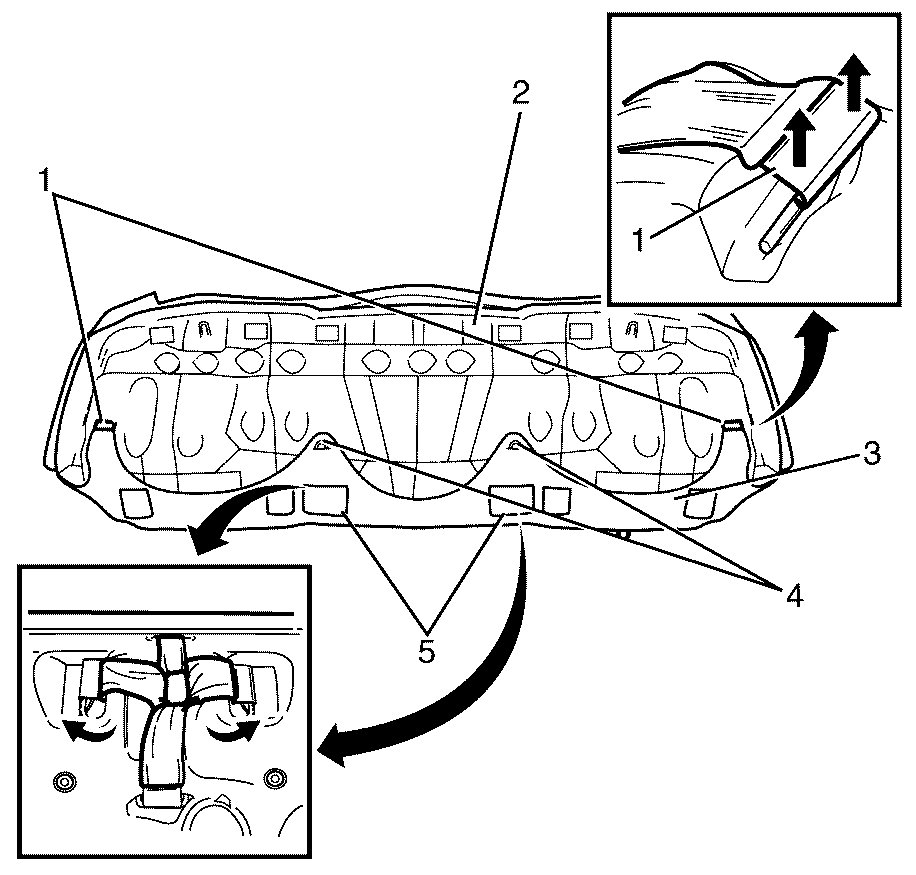 1
2
1
3
4
5