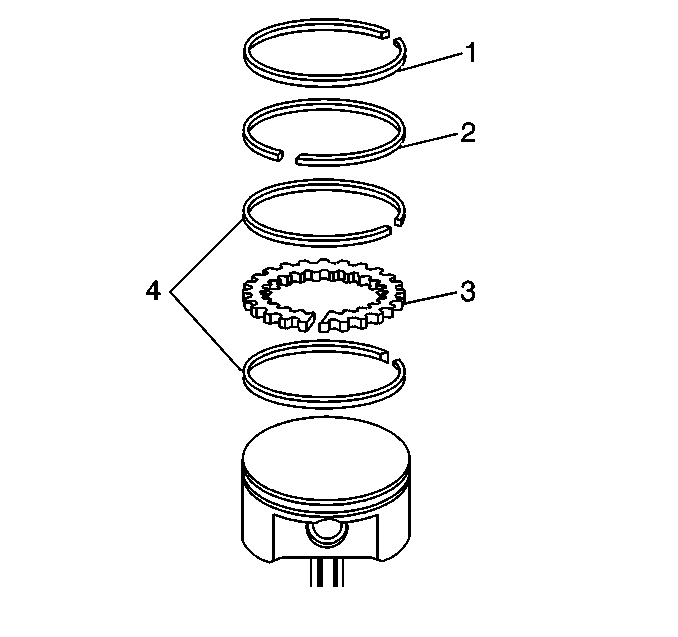 1
2
4
3