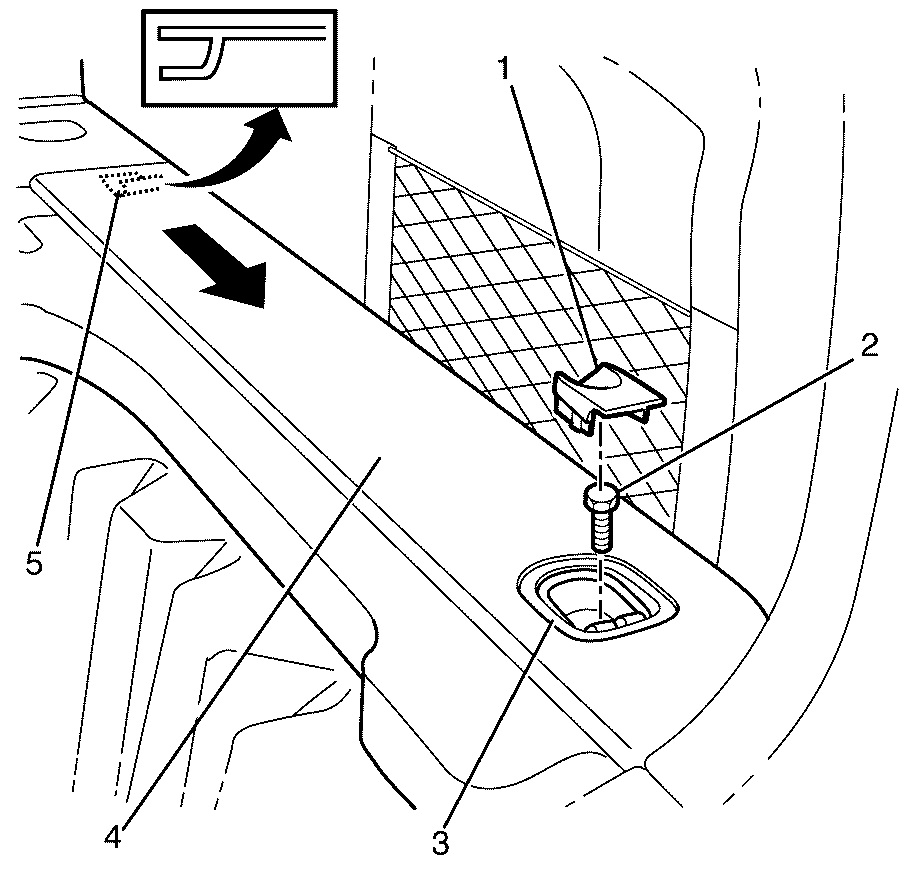 1
2
5
4
3