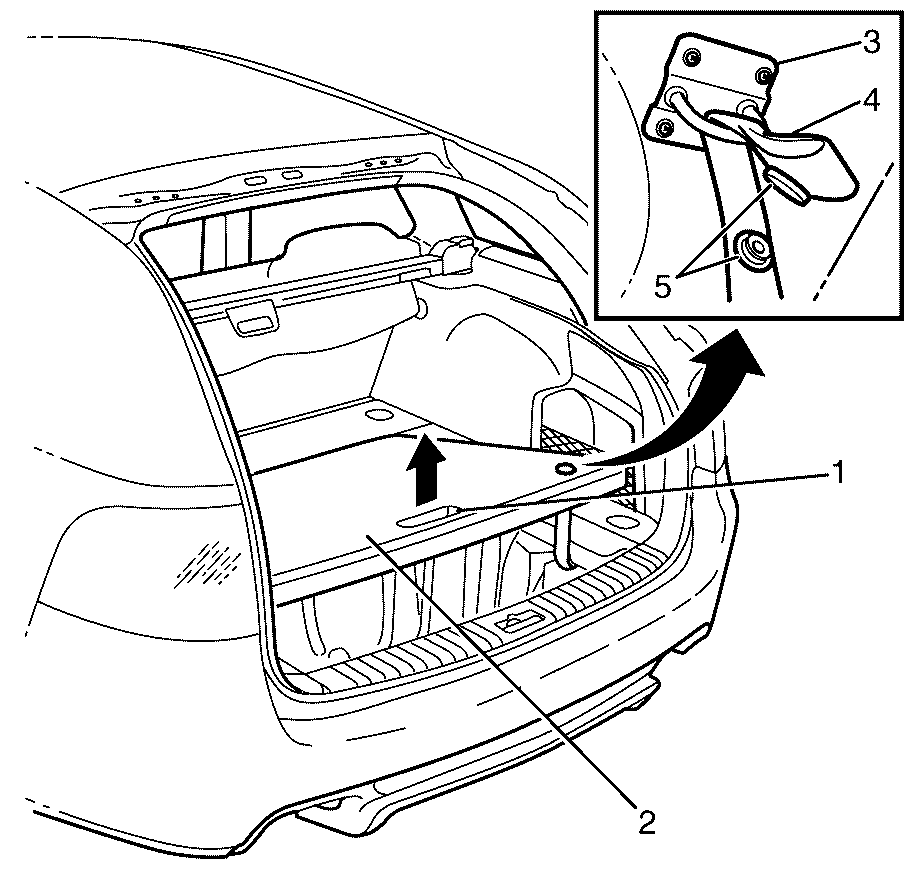 3
4
5
1
2