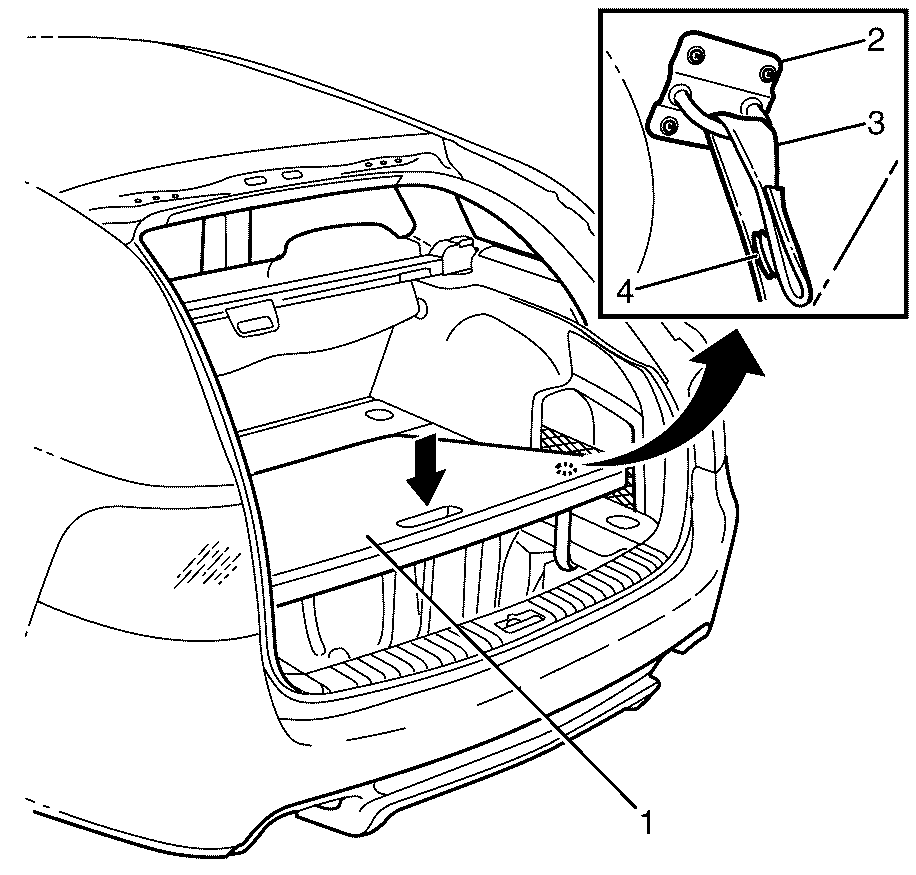 2
3
4
1