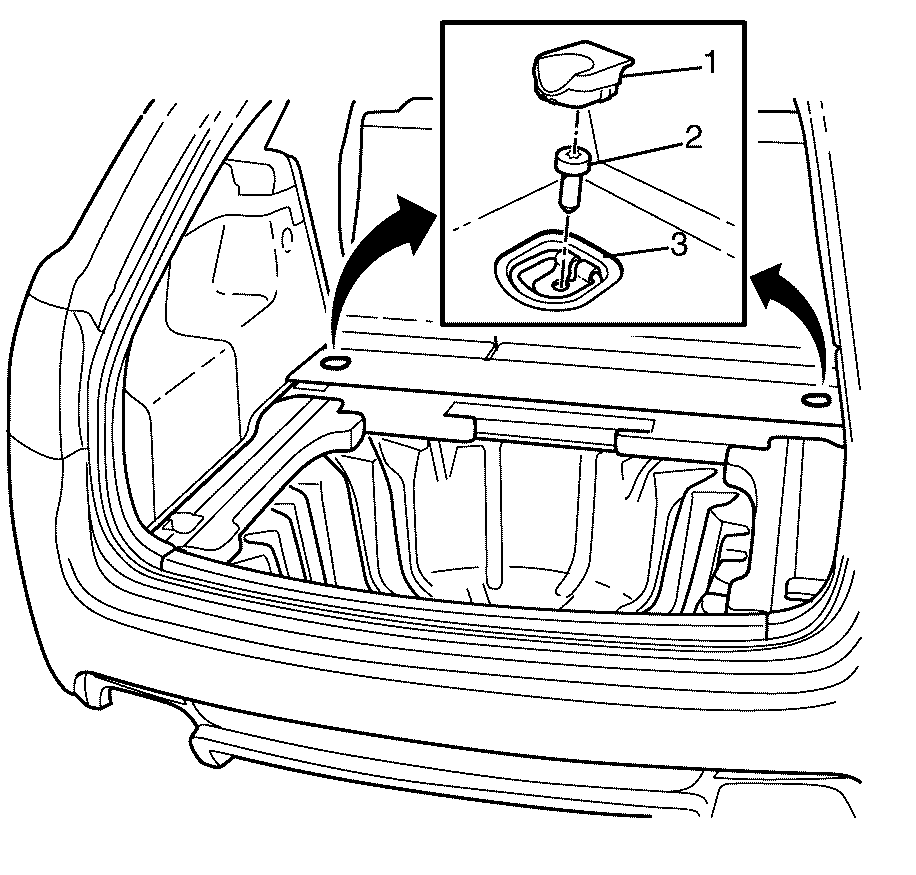 1
2
3