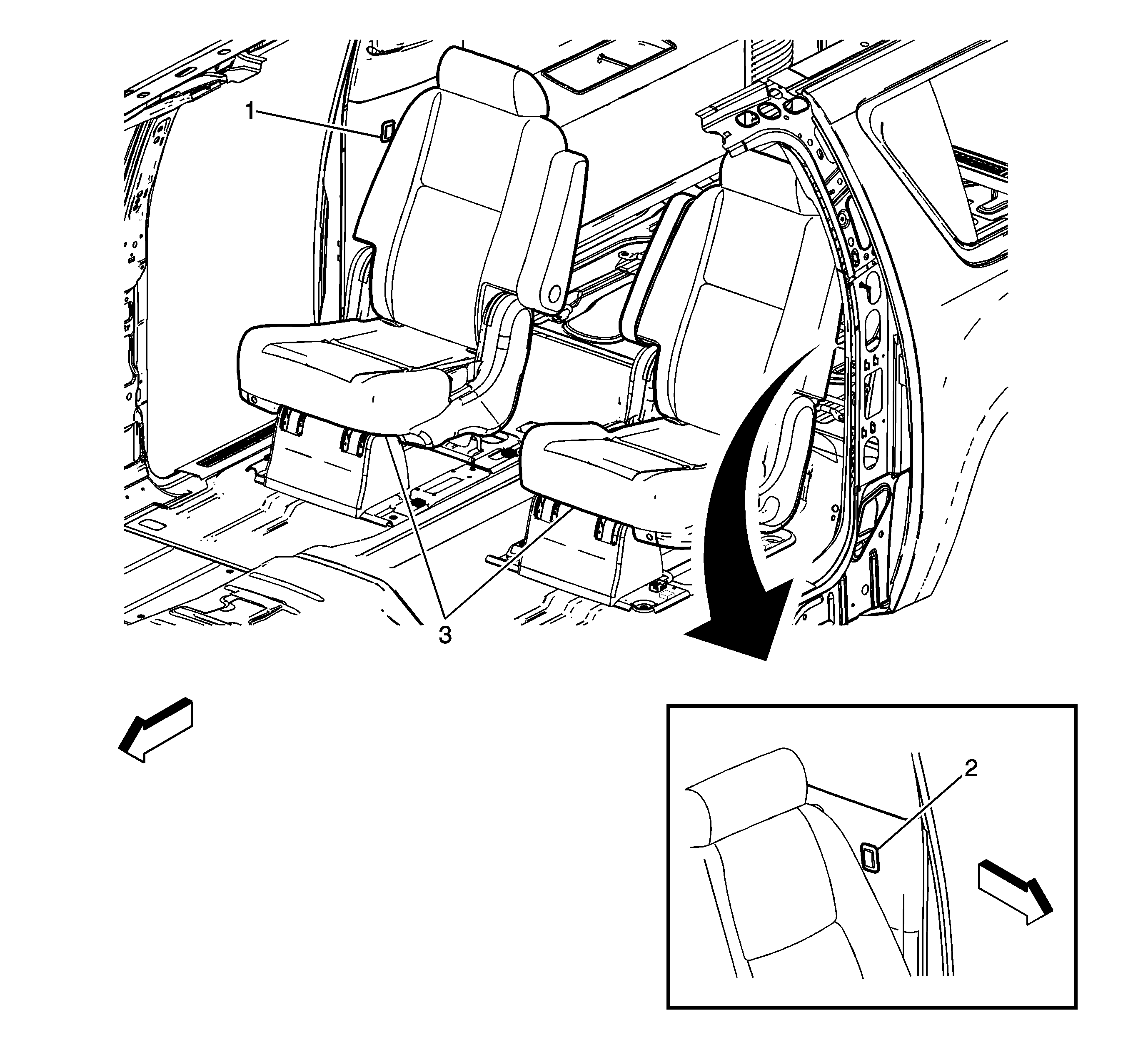 1
3
2