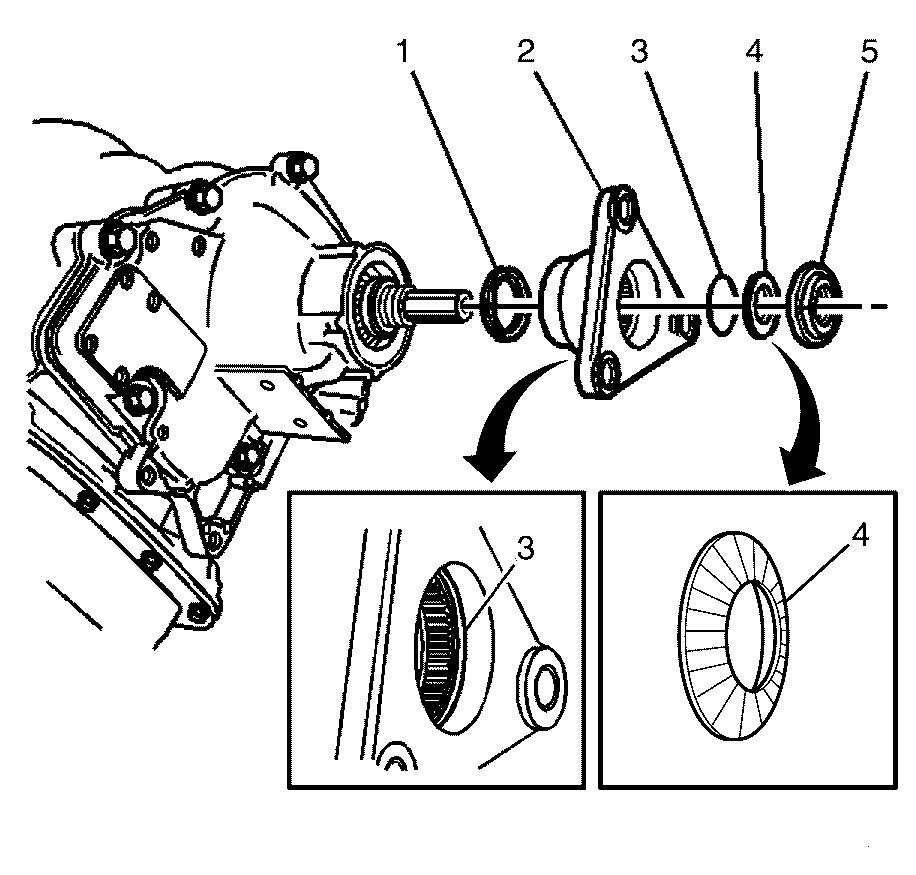 1
2
3
4
5
3
4