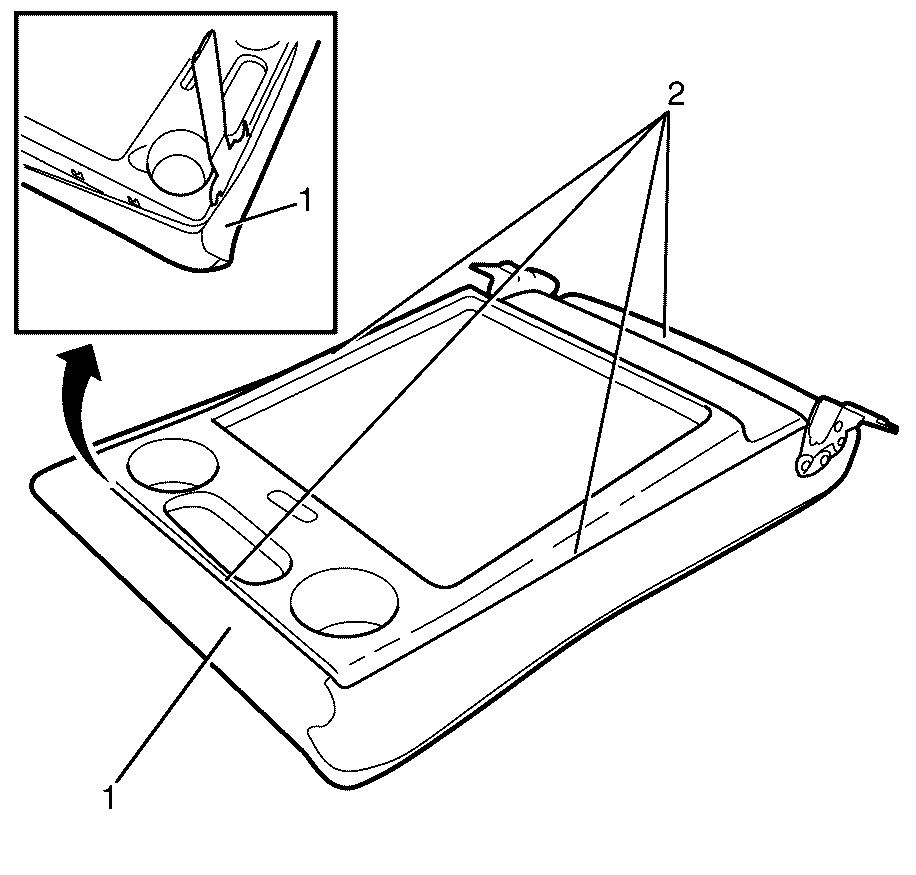 1
2
1