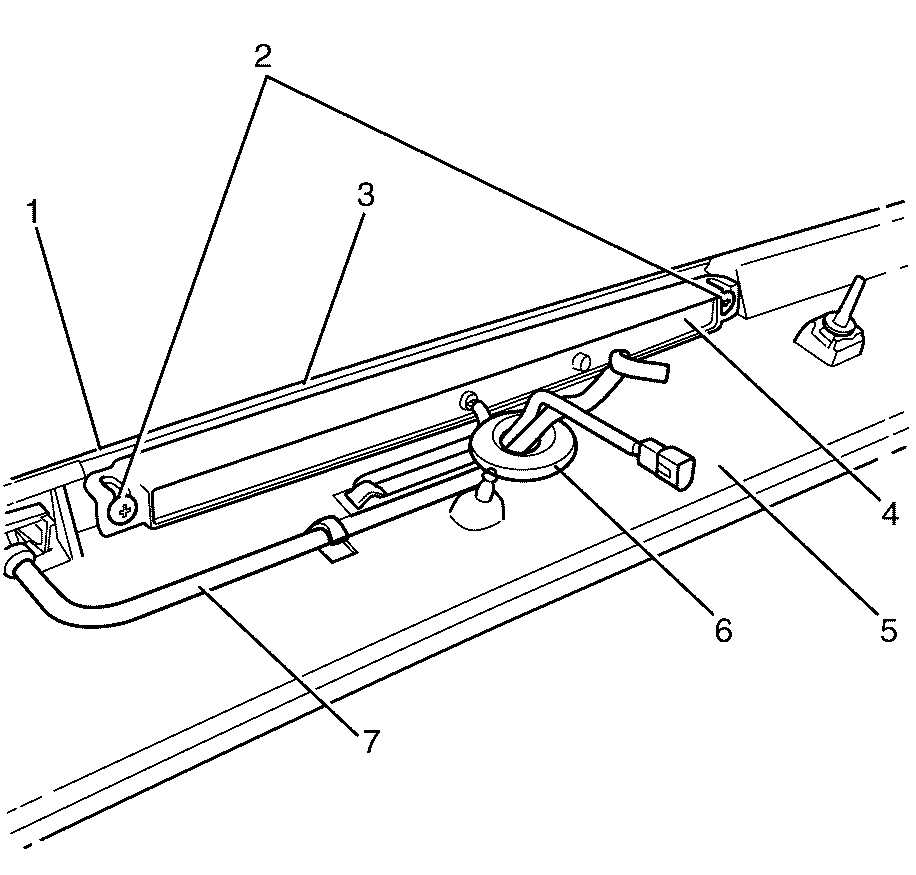 2
1
3
4
5
6
7