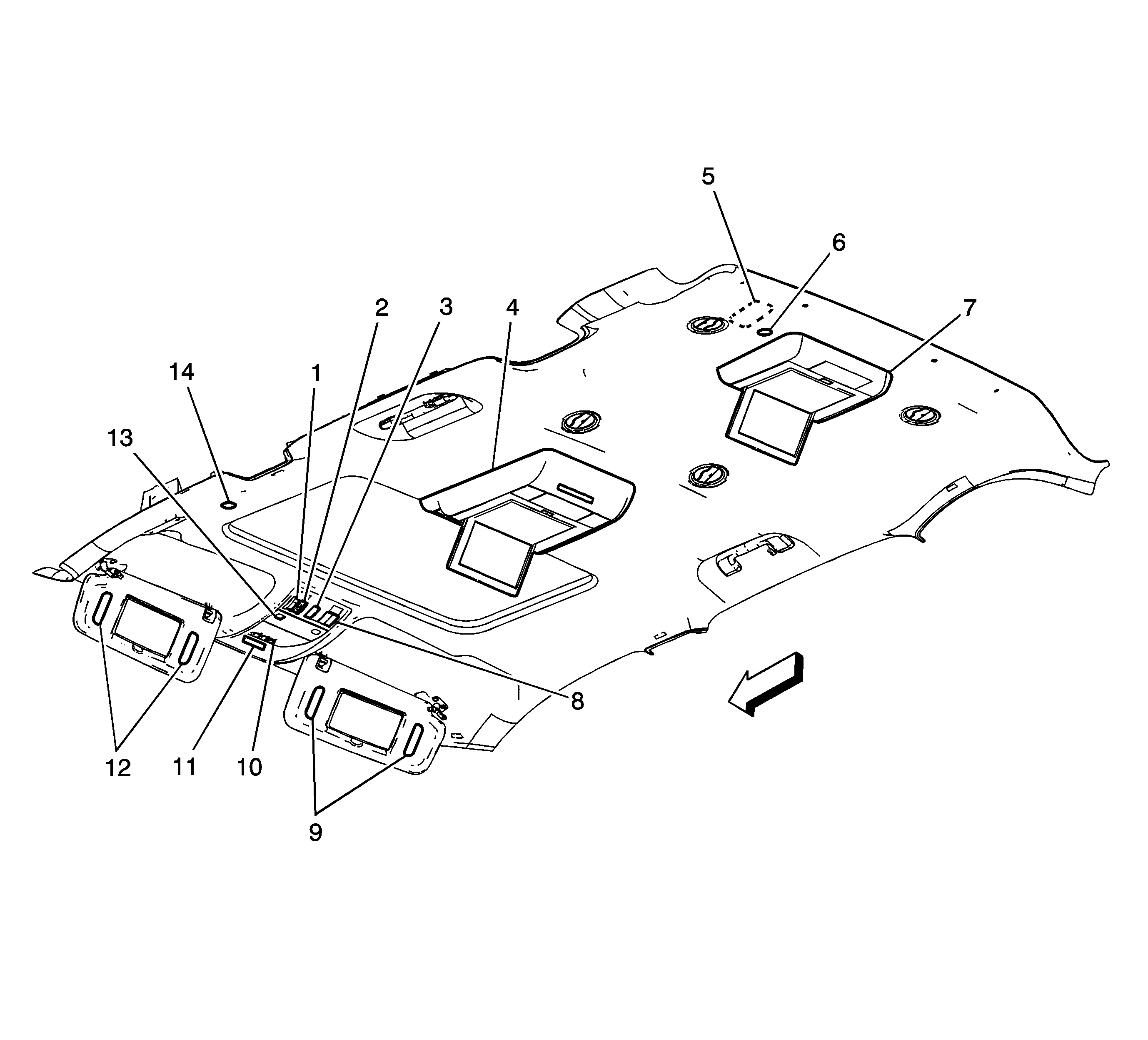 5
6
2
3
4
7
14
1
13
8
12
11
10
9