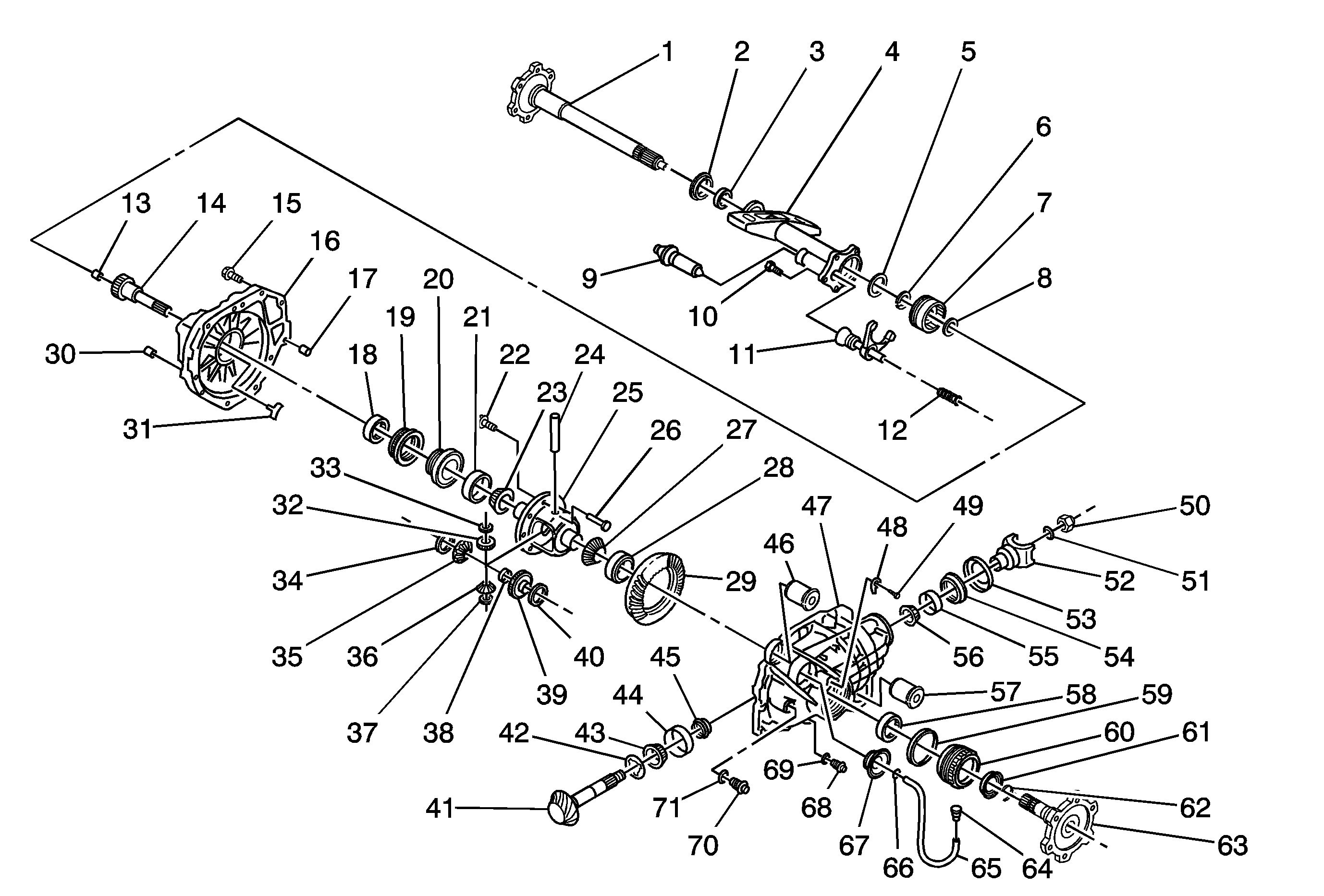 1 2 3 4 5 6 7 8 9 10 11 12 13 14 15 16 17 18 19 20 21 22 23 24 25 26 27 28 29 30 31 32 33 34 35 36 37 38 39 40 41 42 43 44 45 46 47 48 49 50 51 52 53 54 55 56 57 58 59 60 61 62 63 64 65 66 67 68 69 70 71