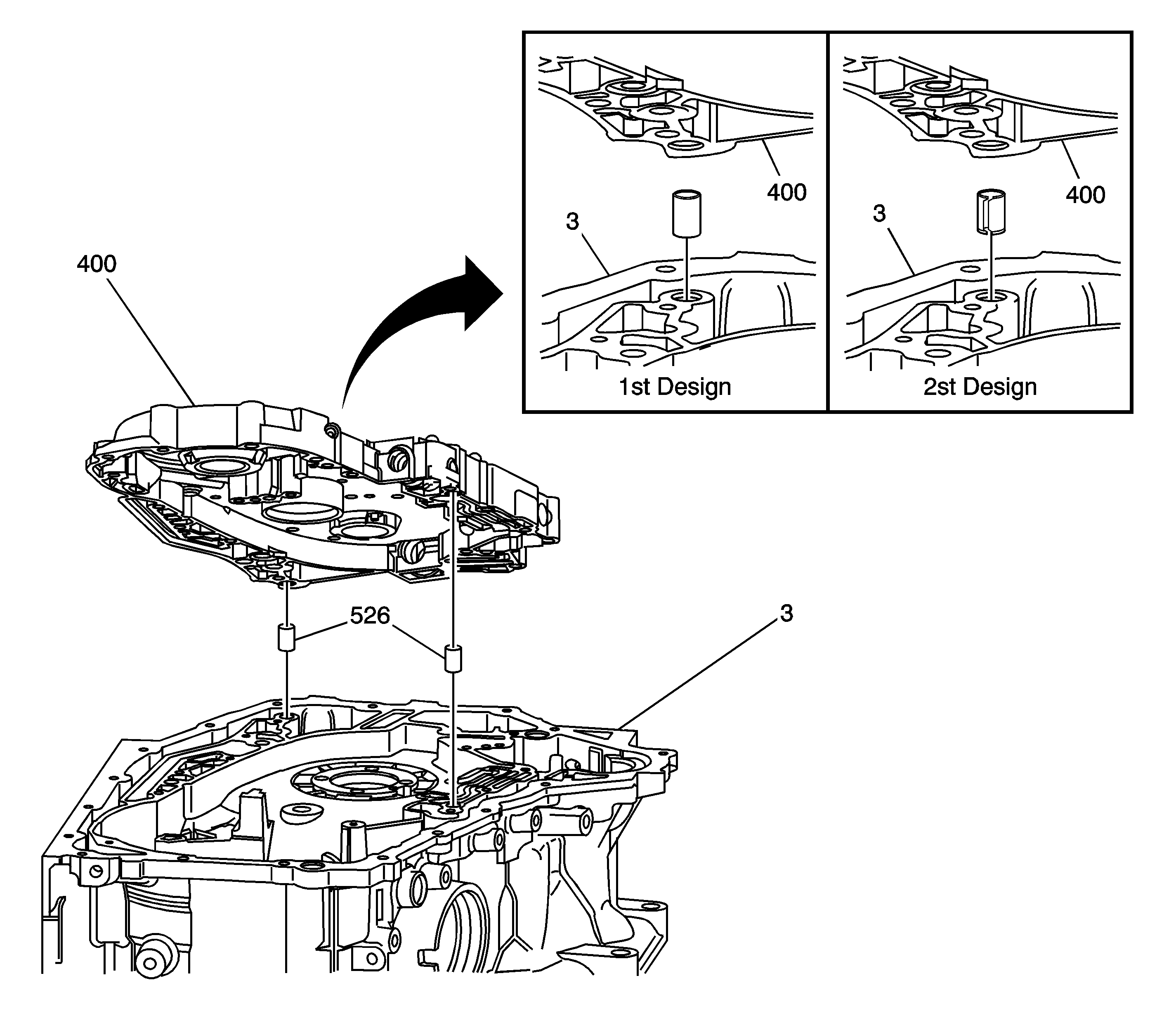 400
3
1st Design
400
3
2st Design
400
526
3