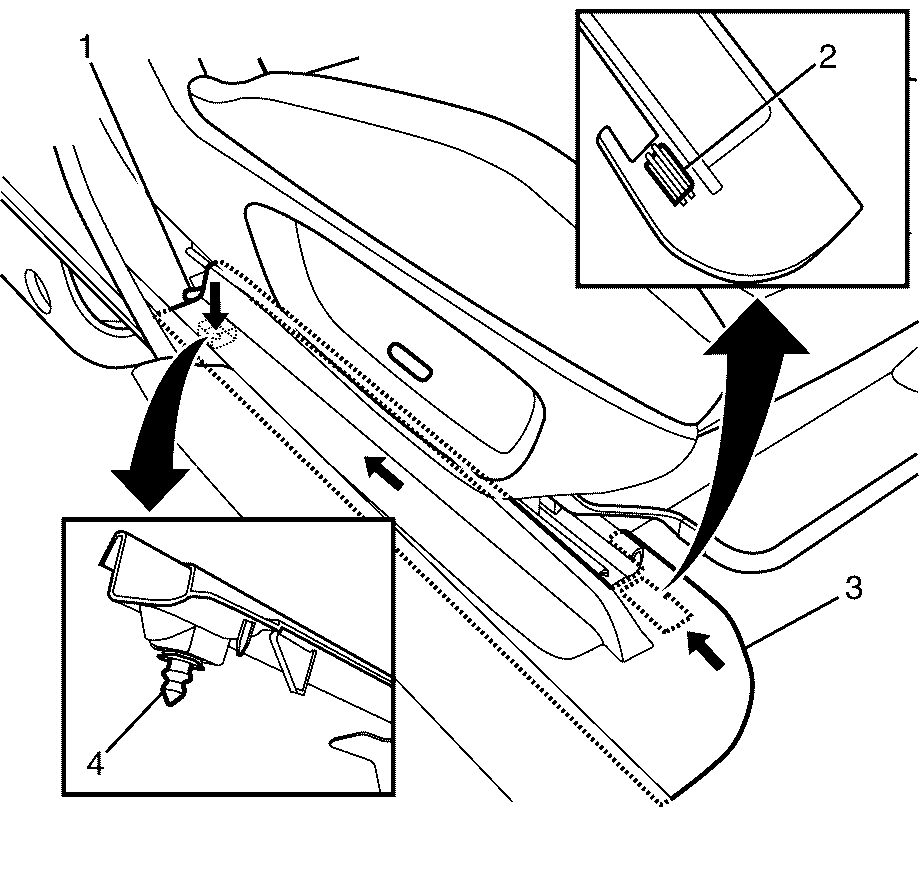 1
2
3
4