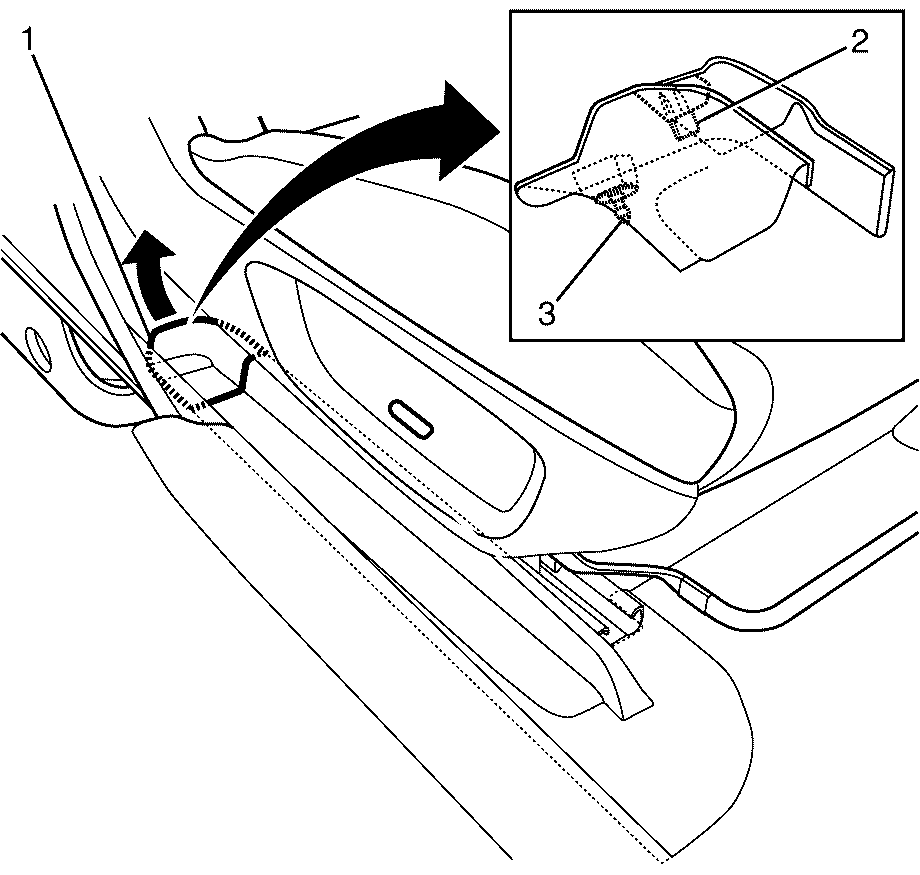 1
2
3