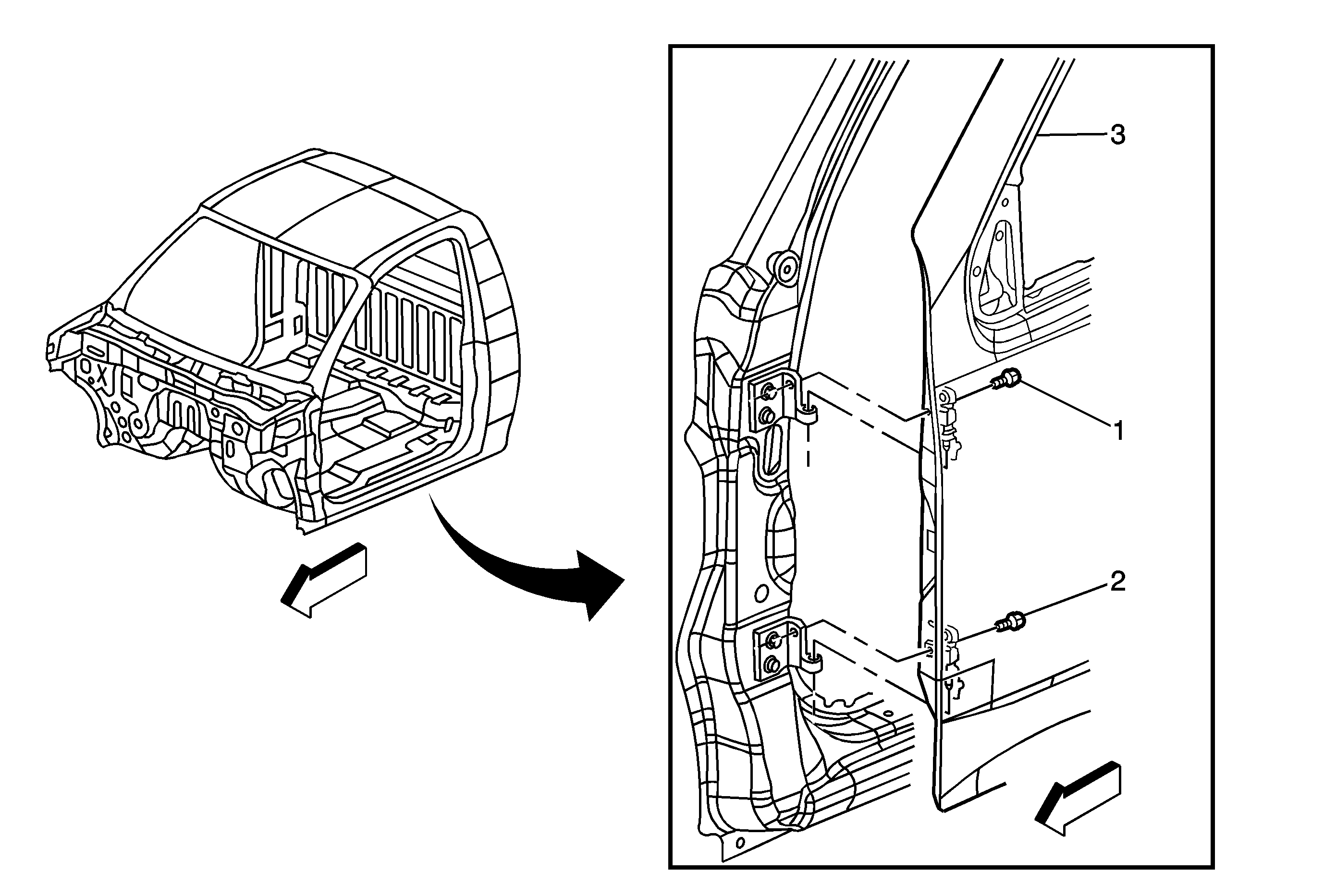 3
1
2