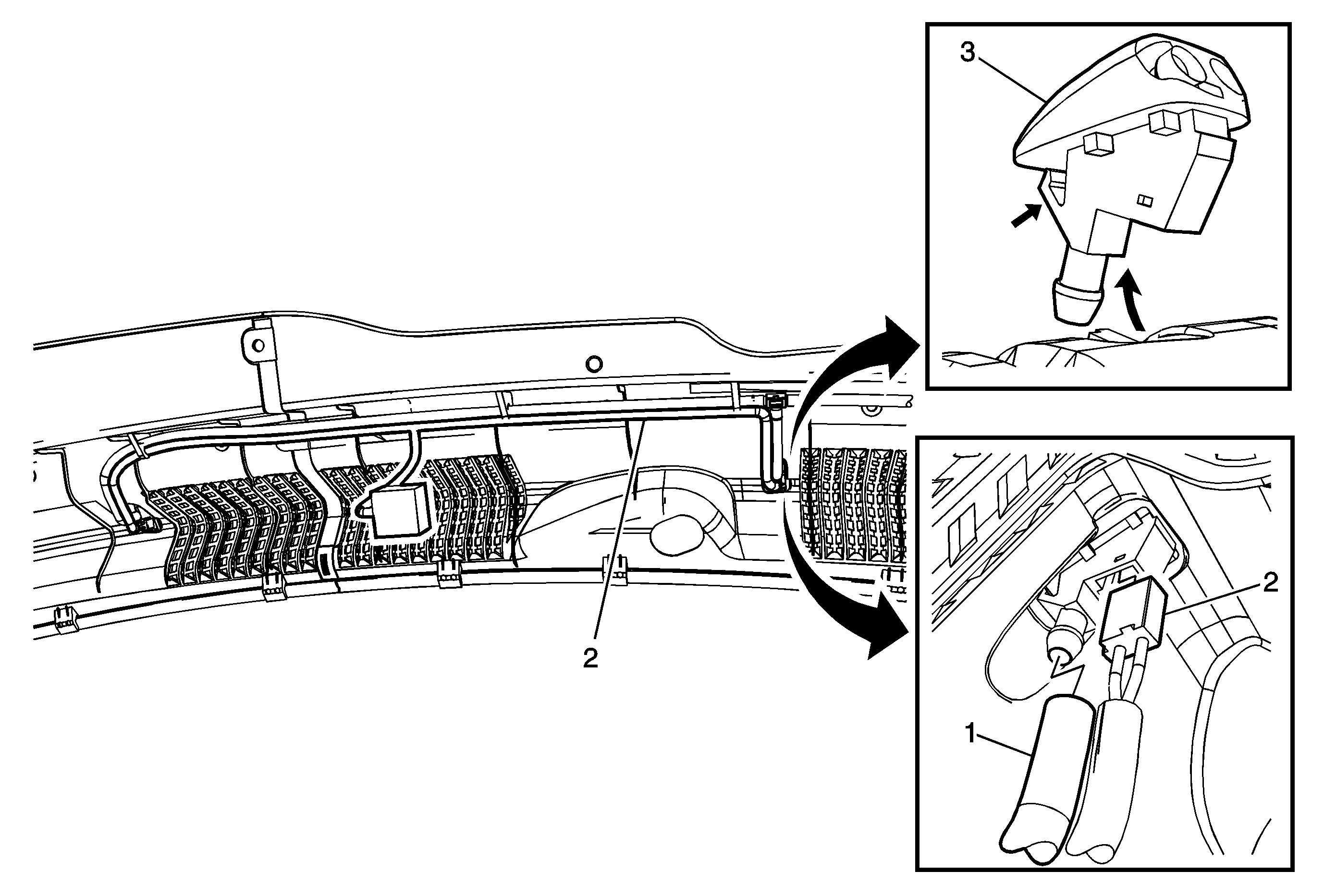 3
2
2
1