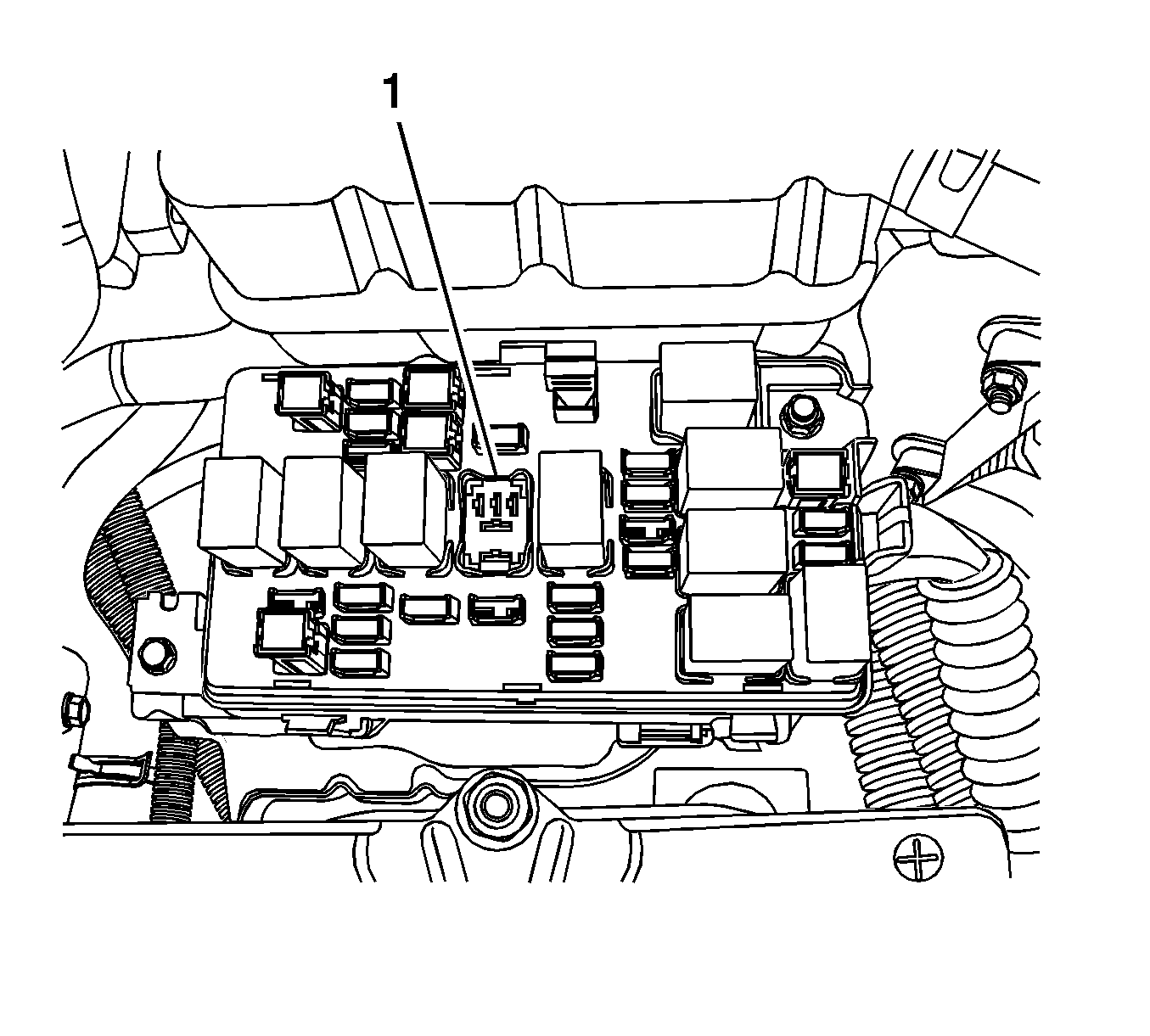 1