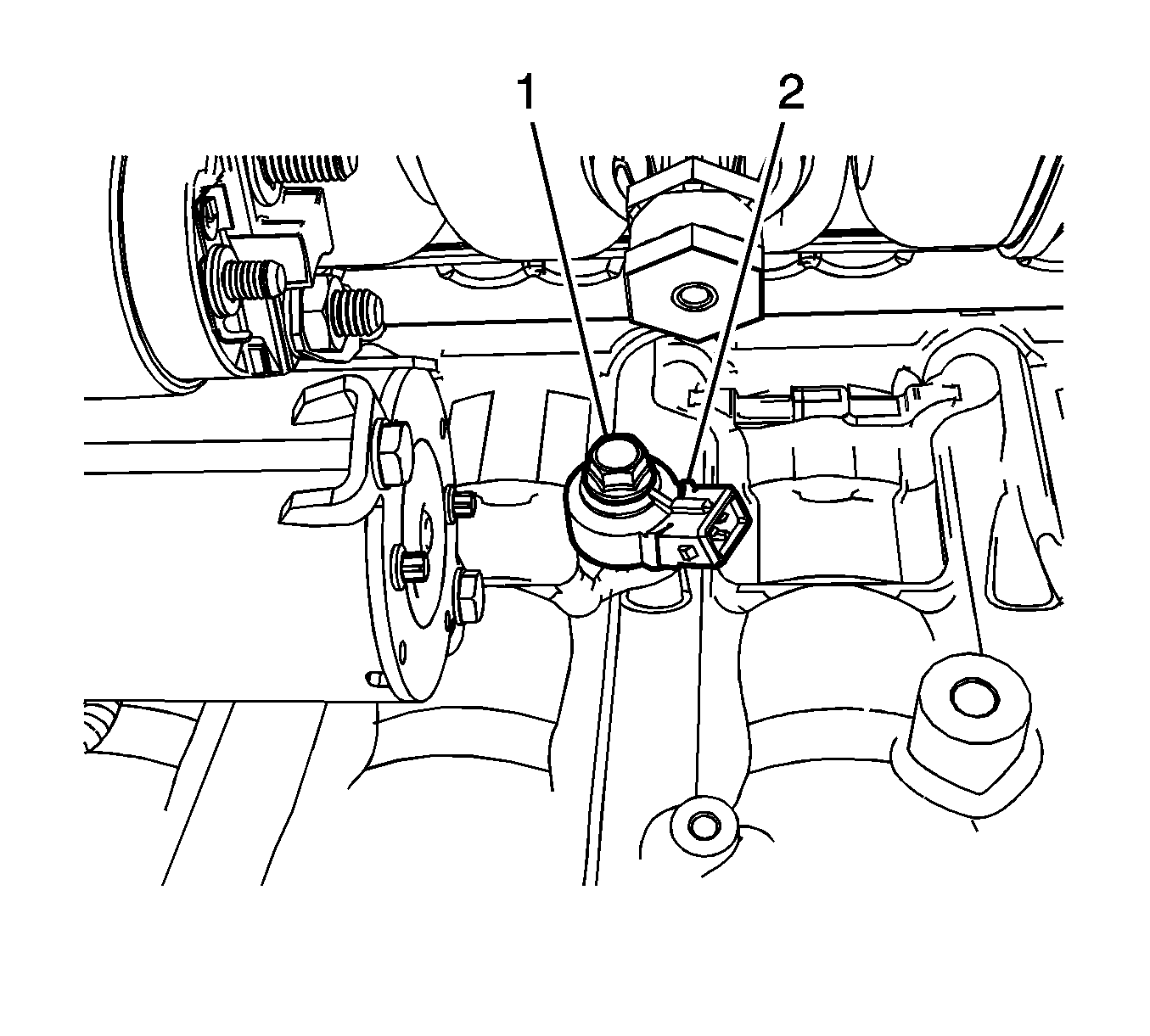 1
2