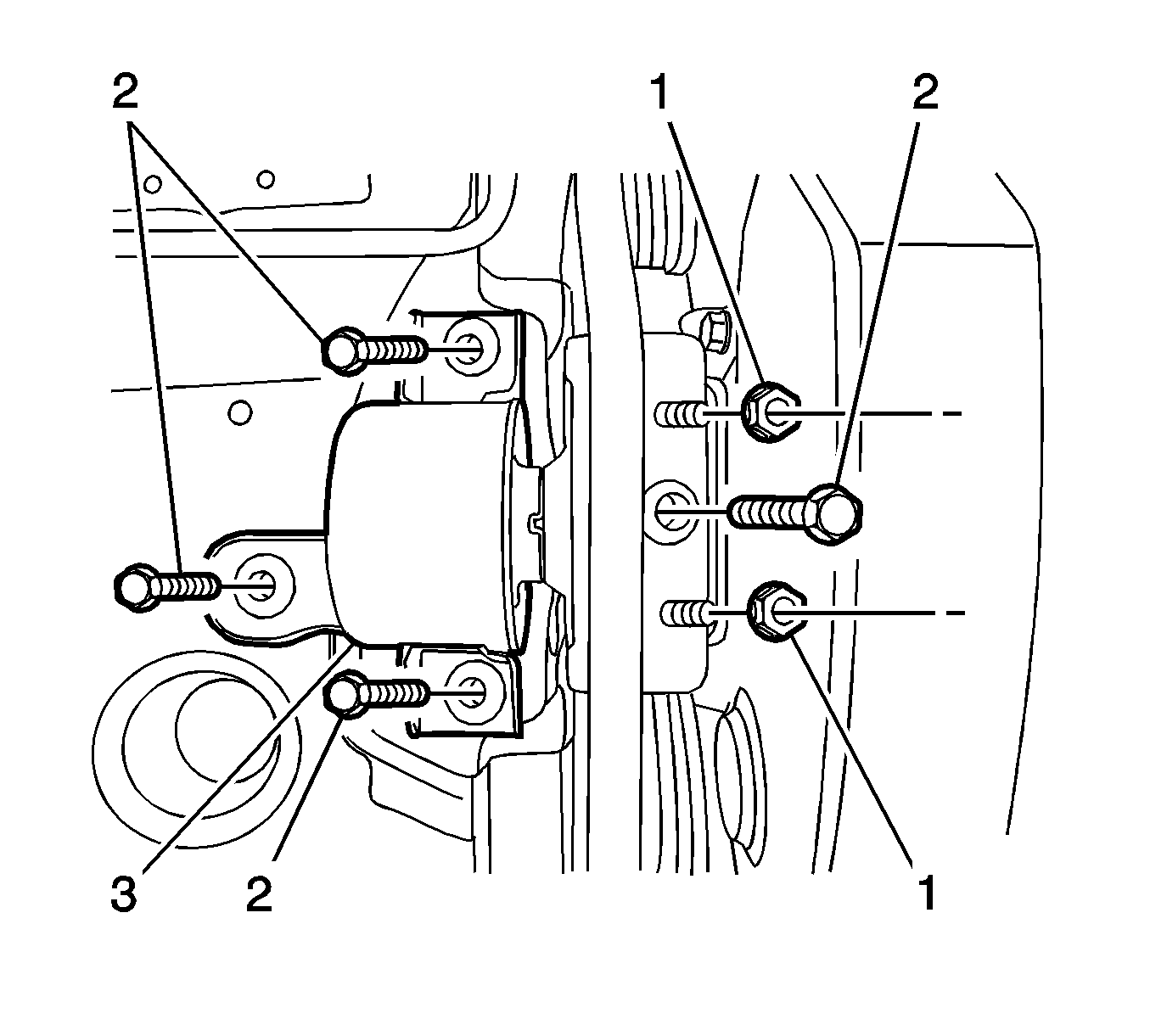 2
1
2
3
2
1