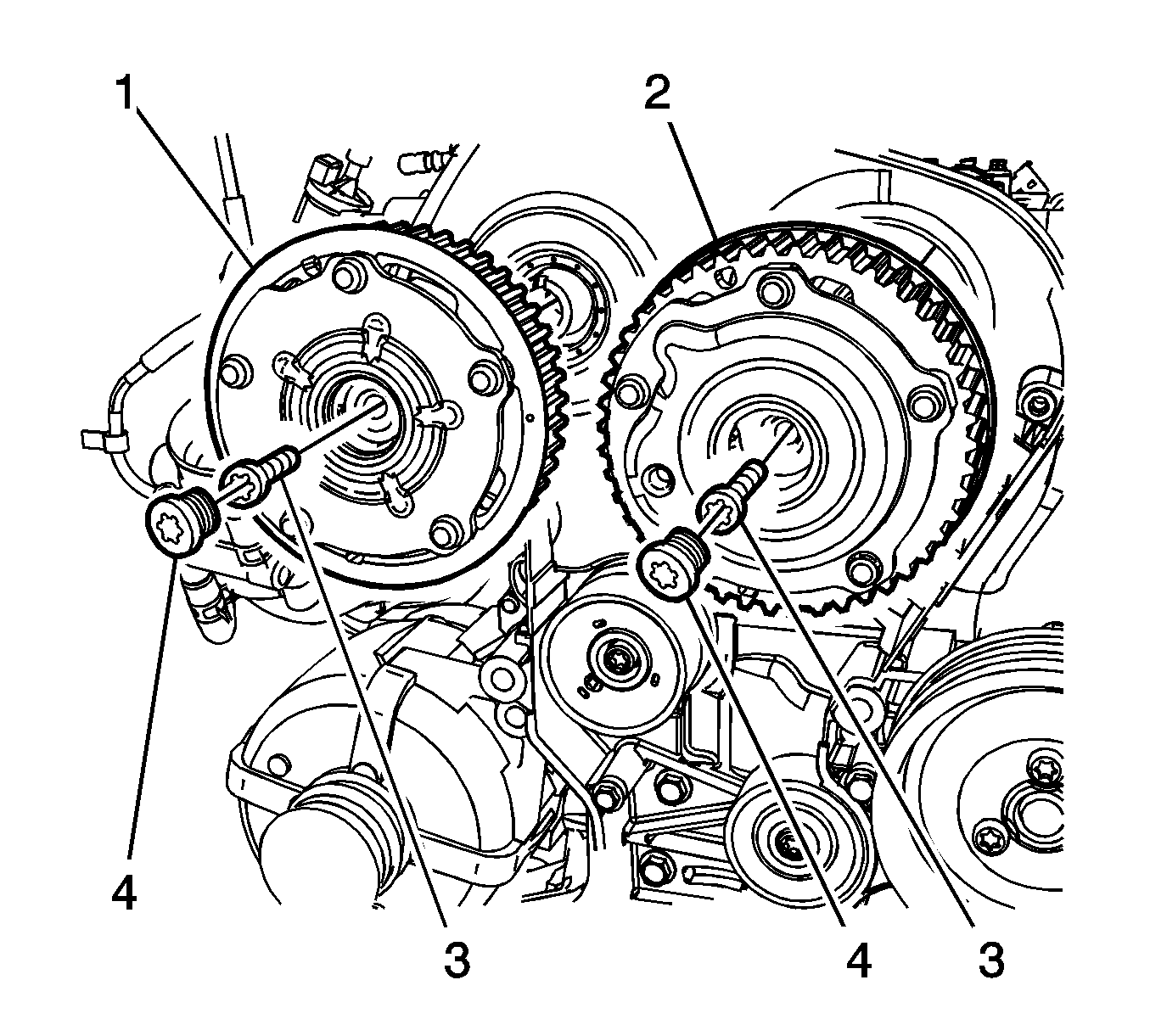 1
2
4
3
4
3