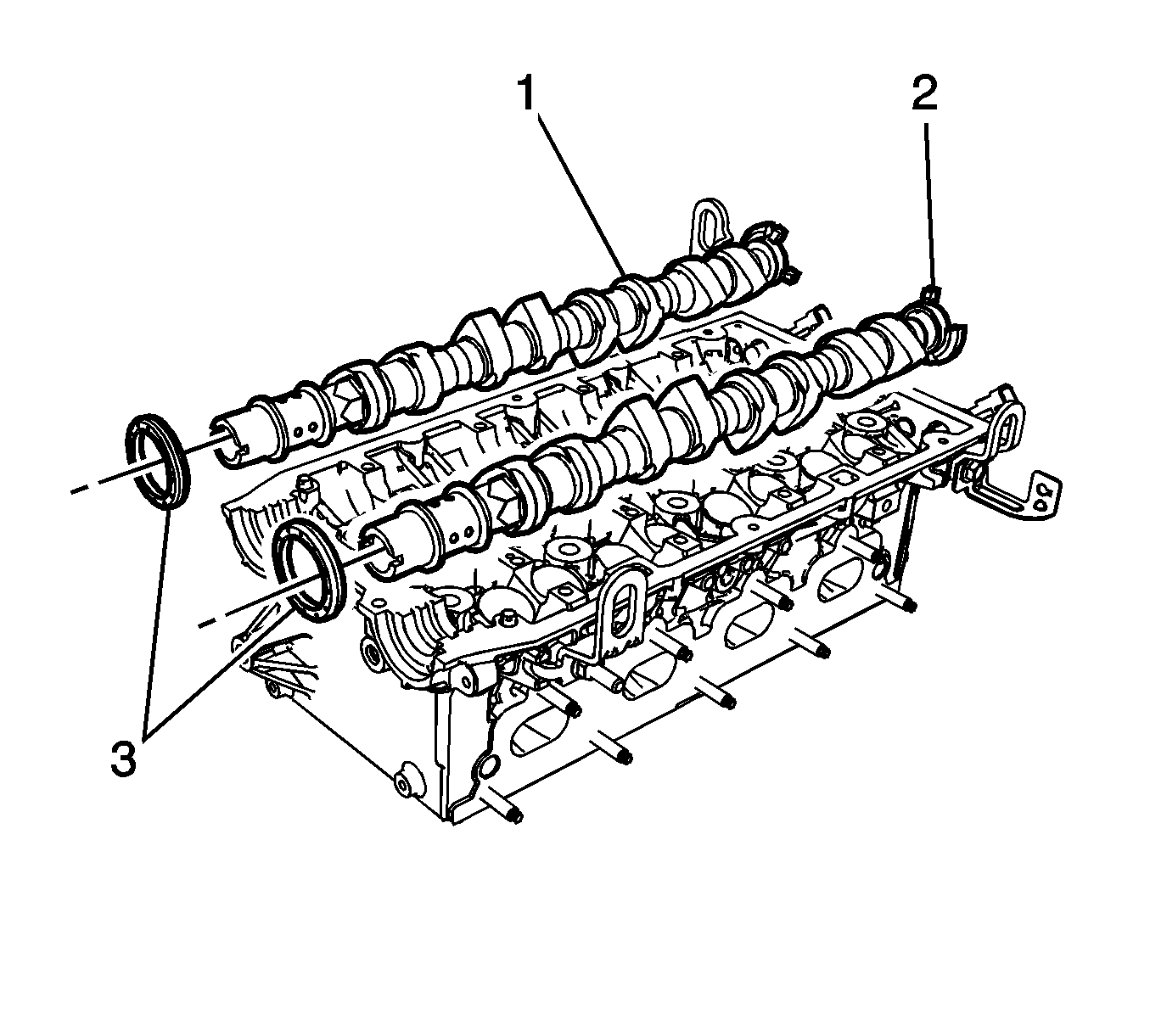 1
2
3