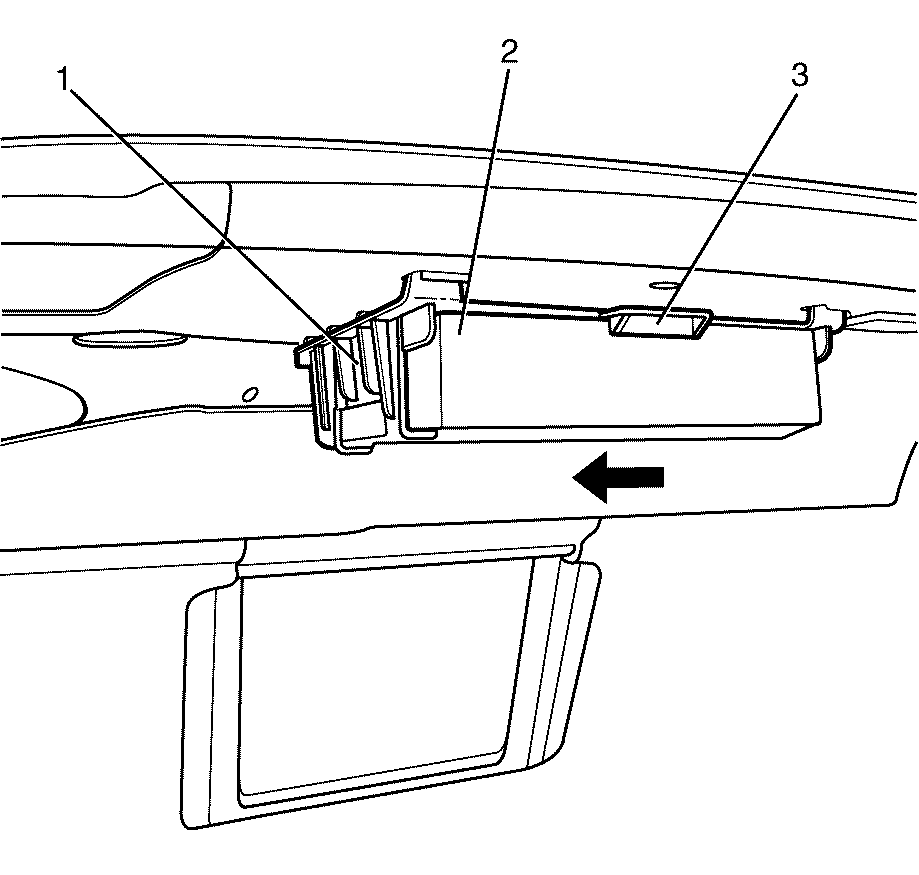 1
2
3