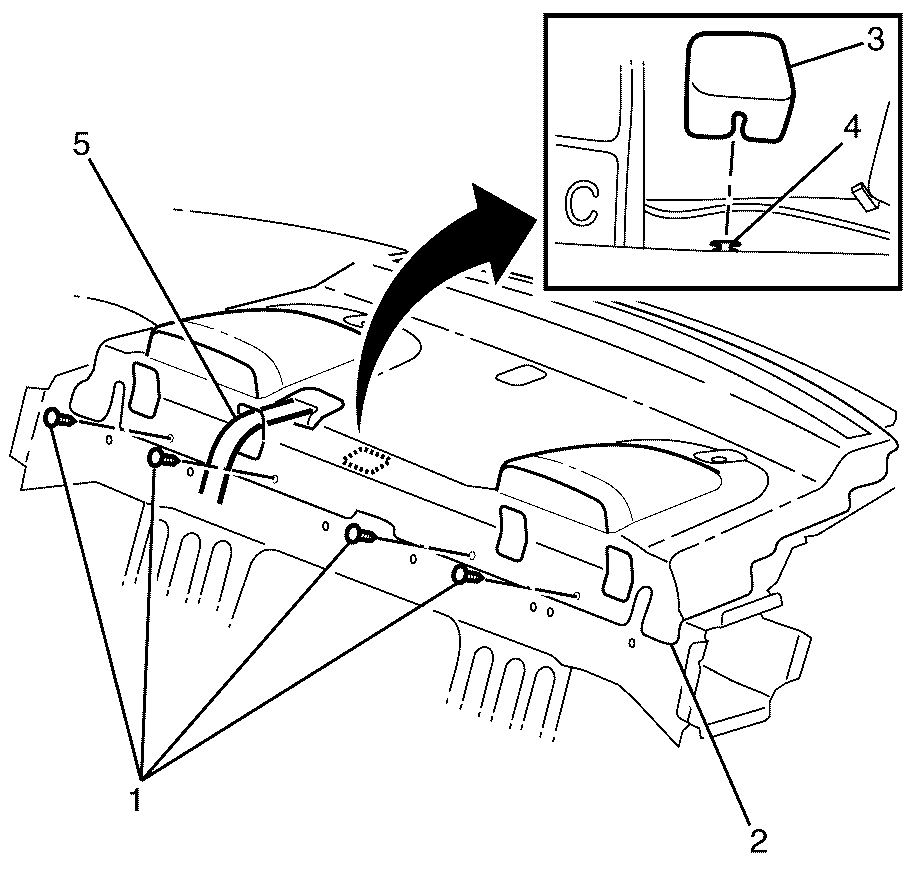 3
4
C
5
1
2