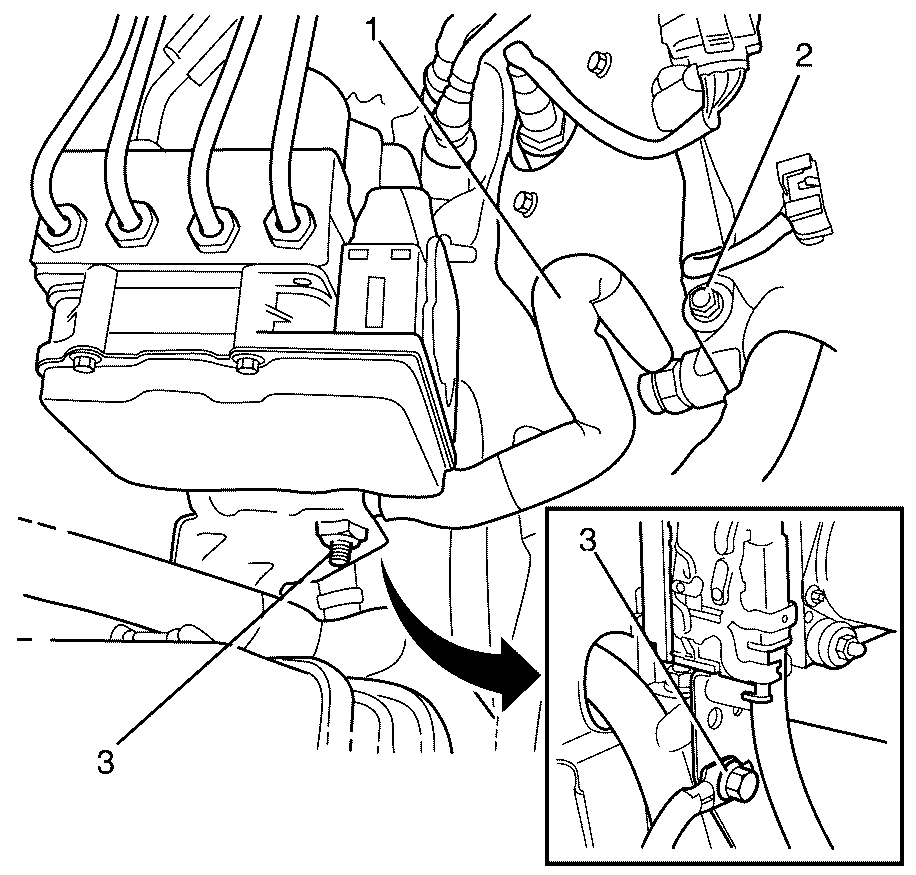 1
2
3
3