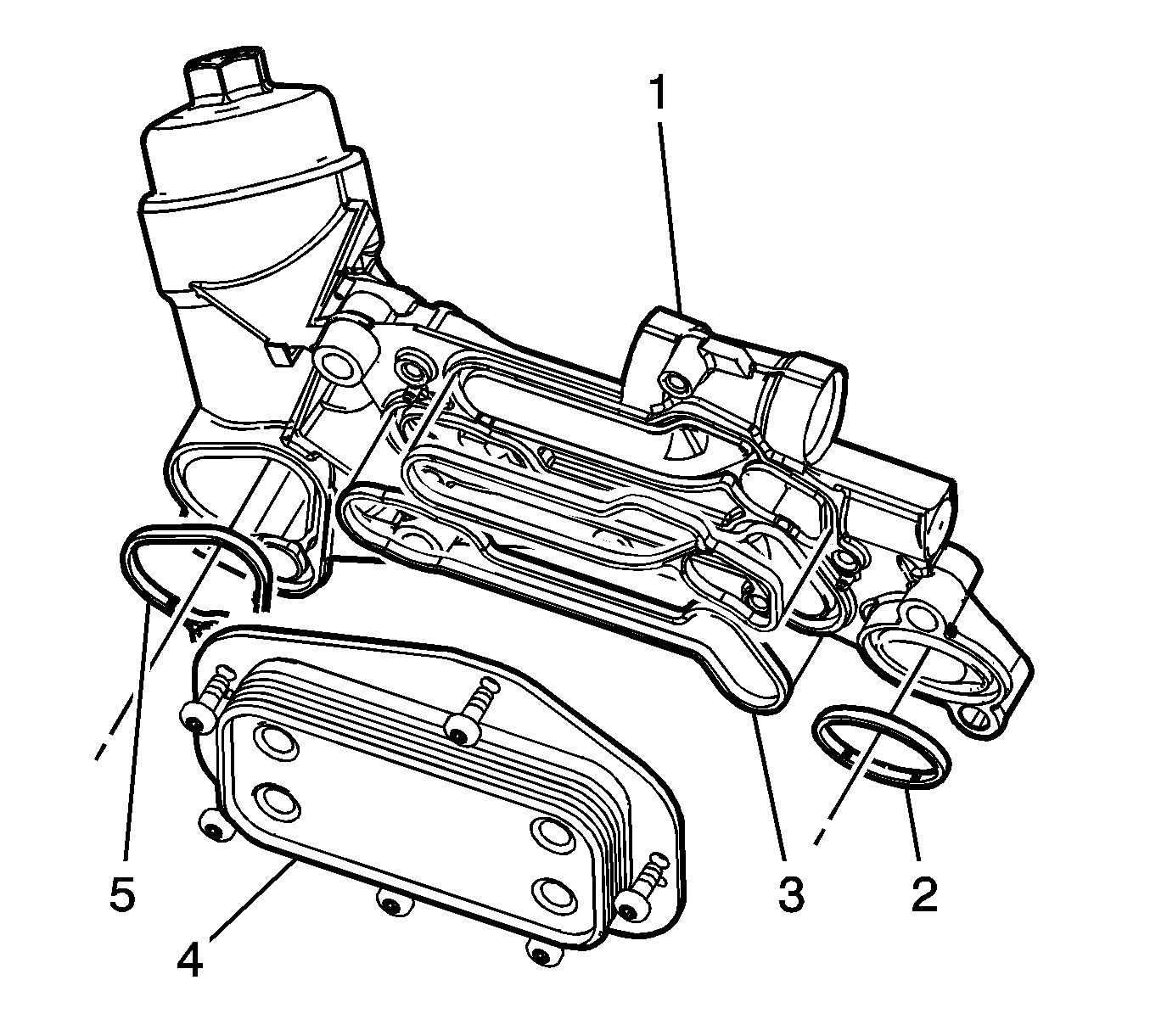 1
5
4
3
2