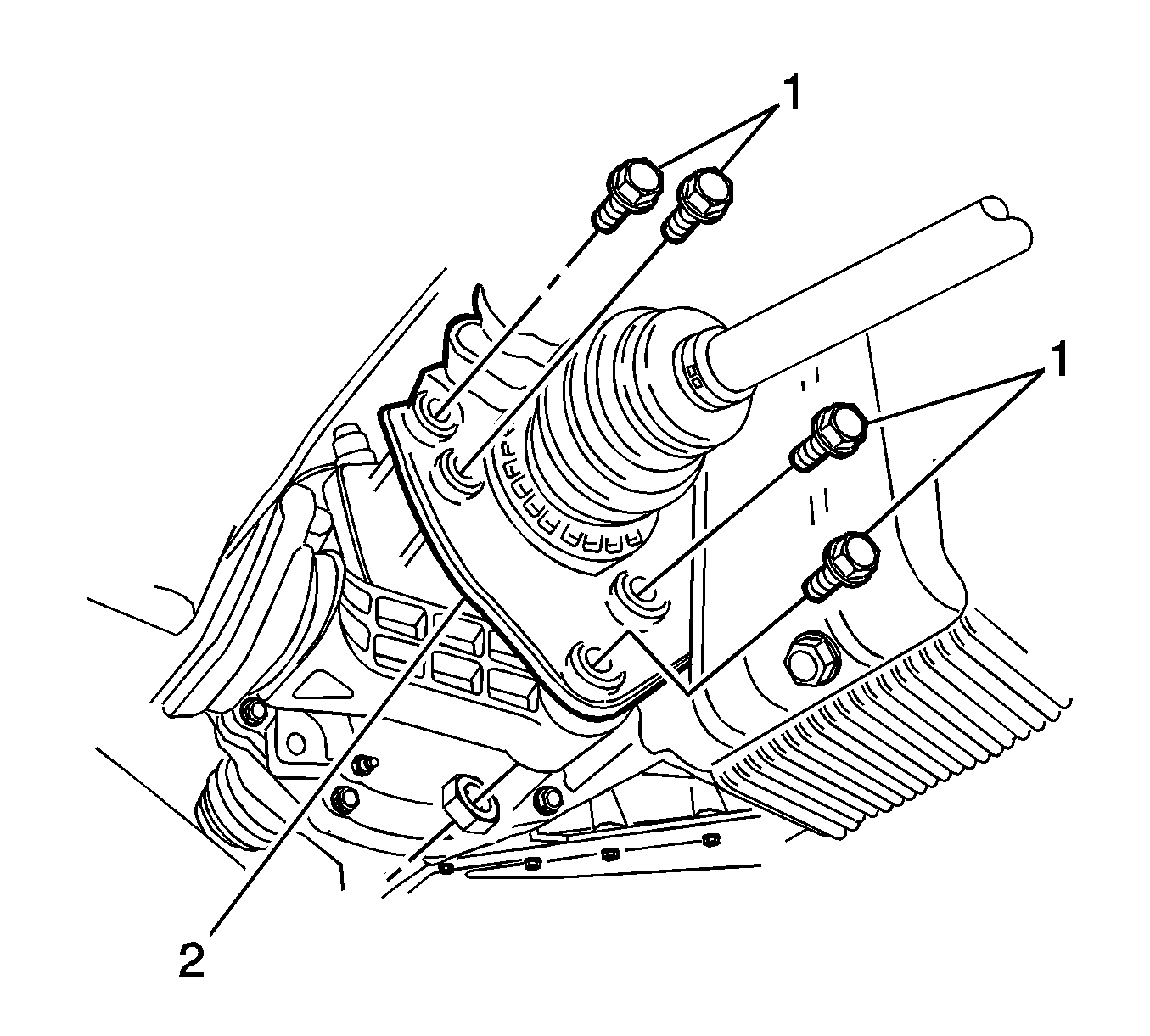 1
1
2