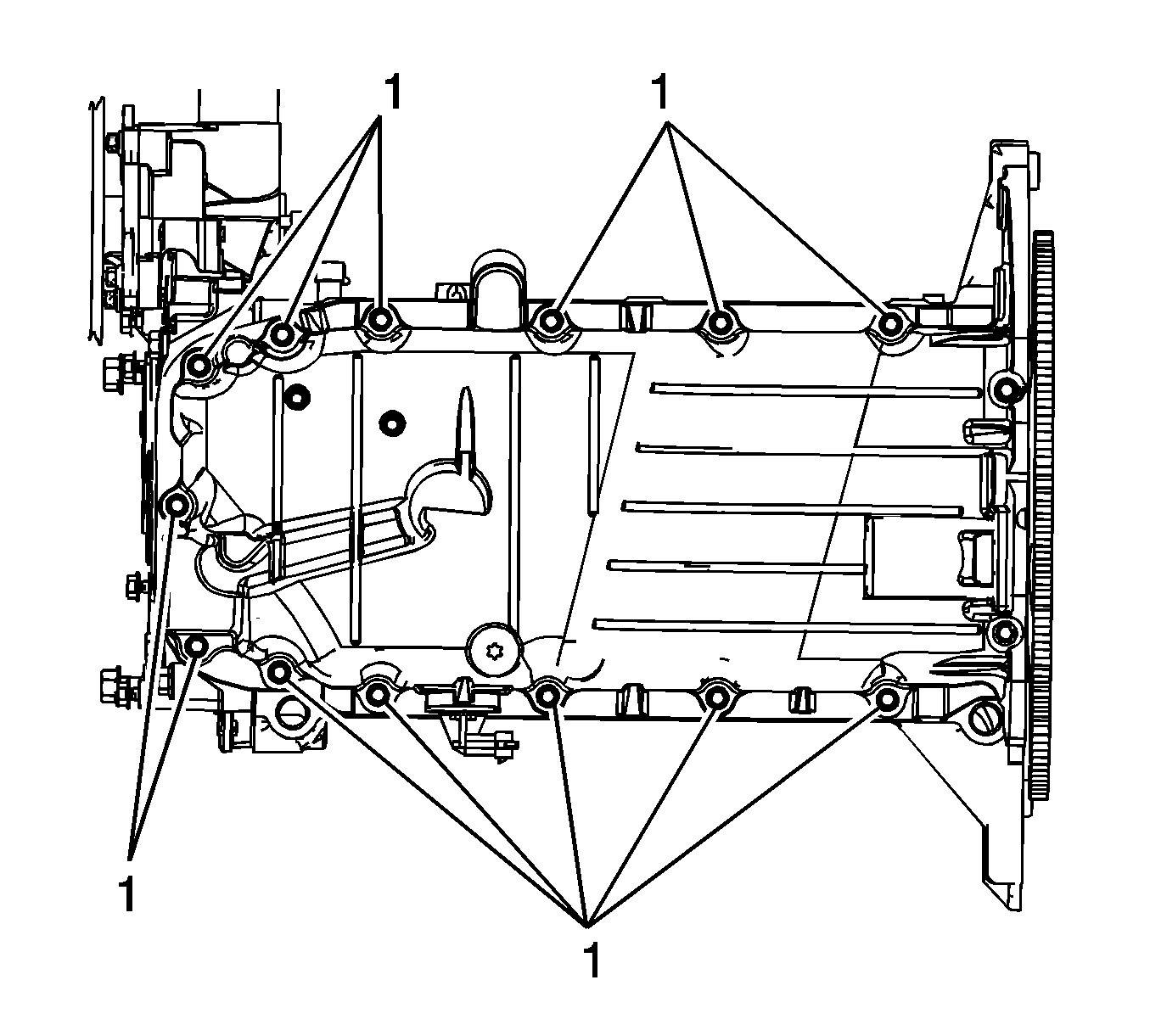 1
1
1
1