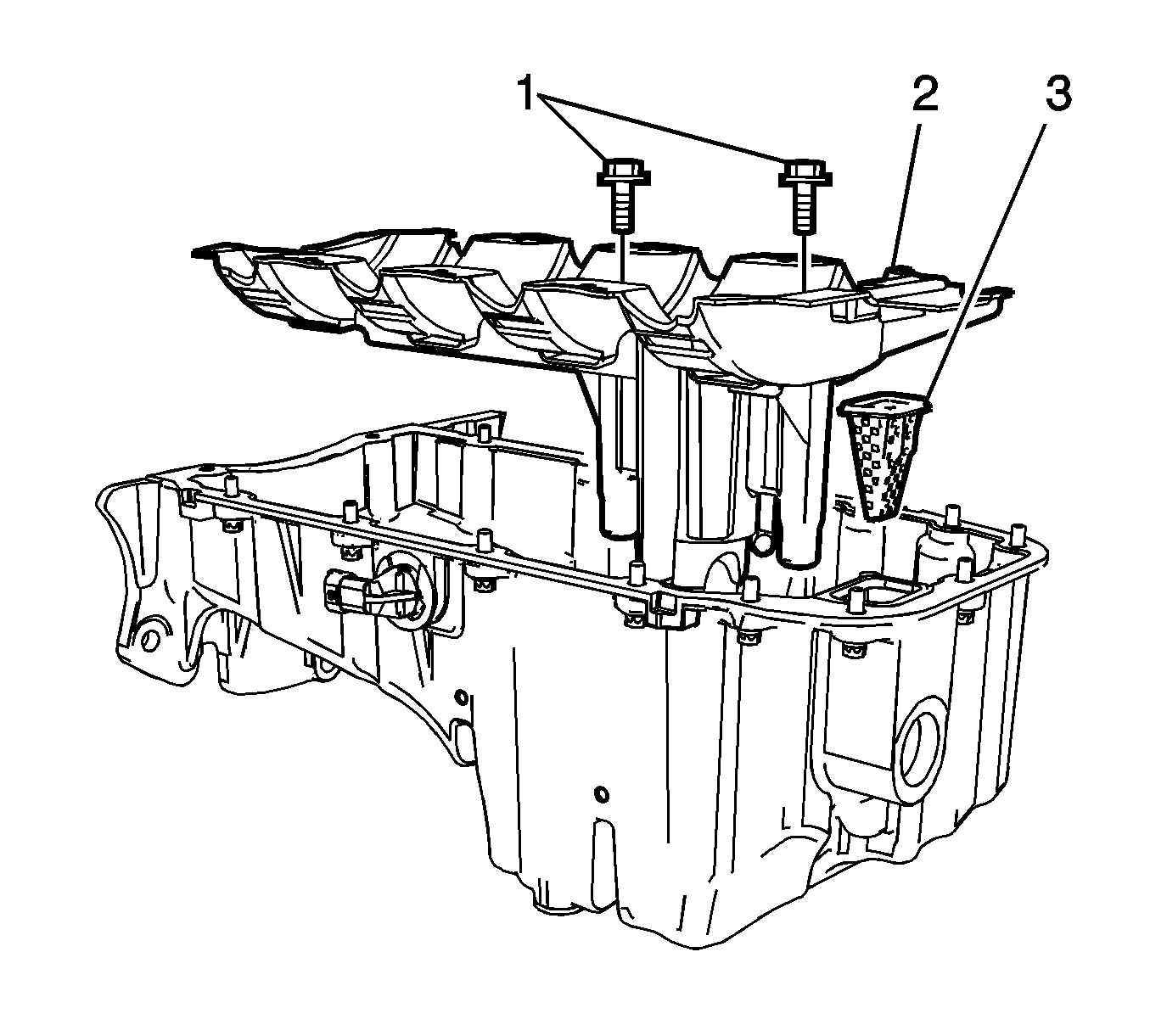 1
2
3