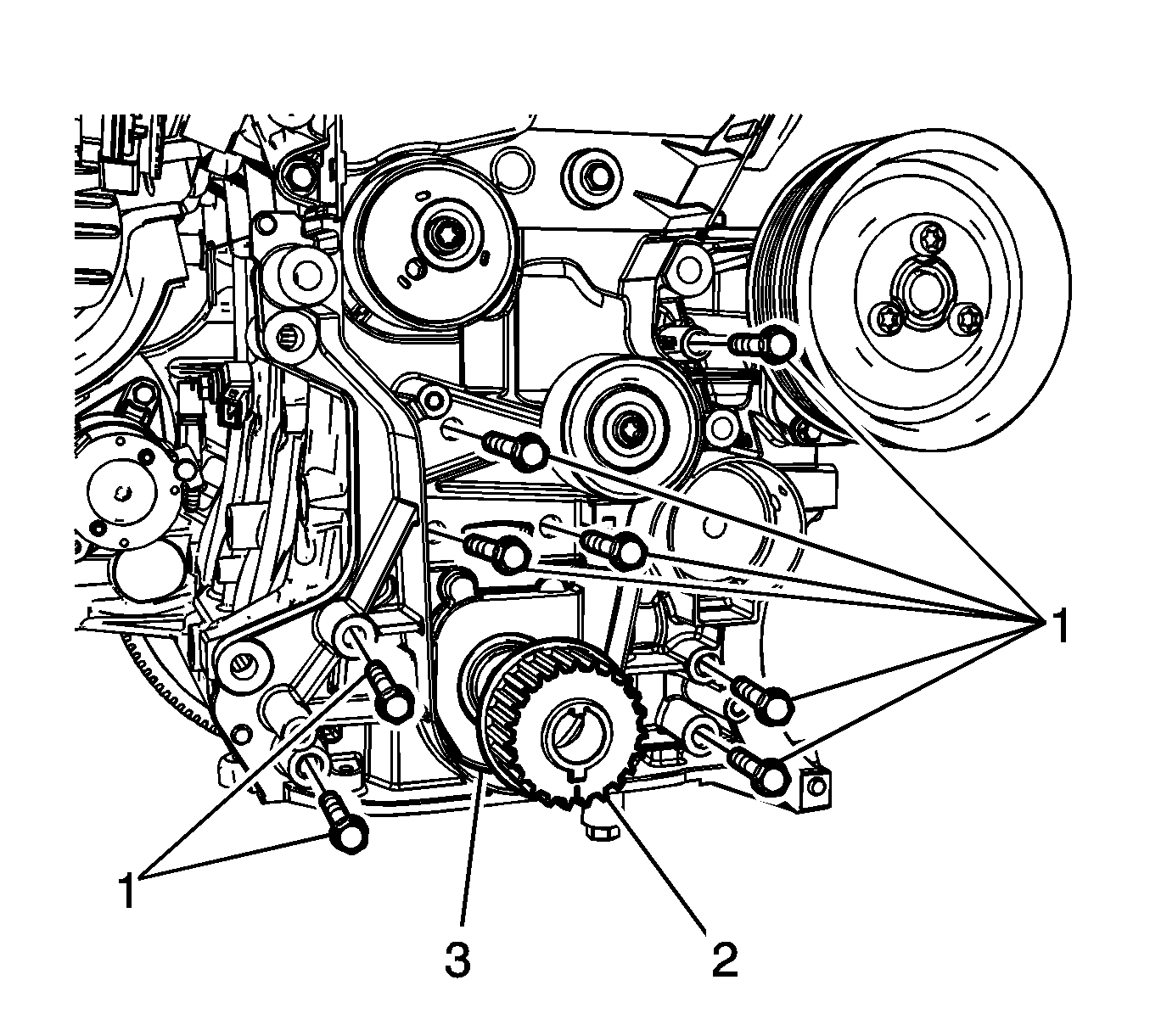 1
1
3
2